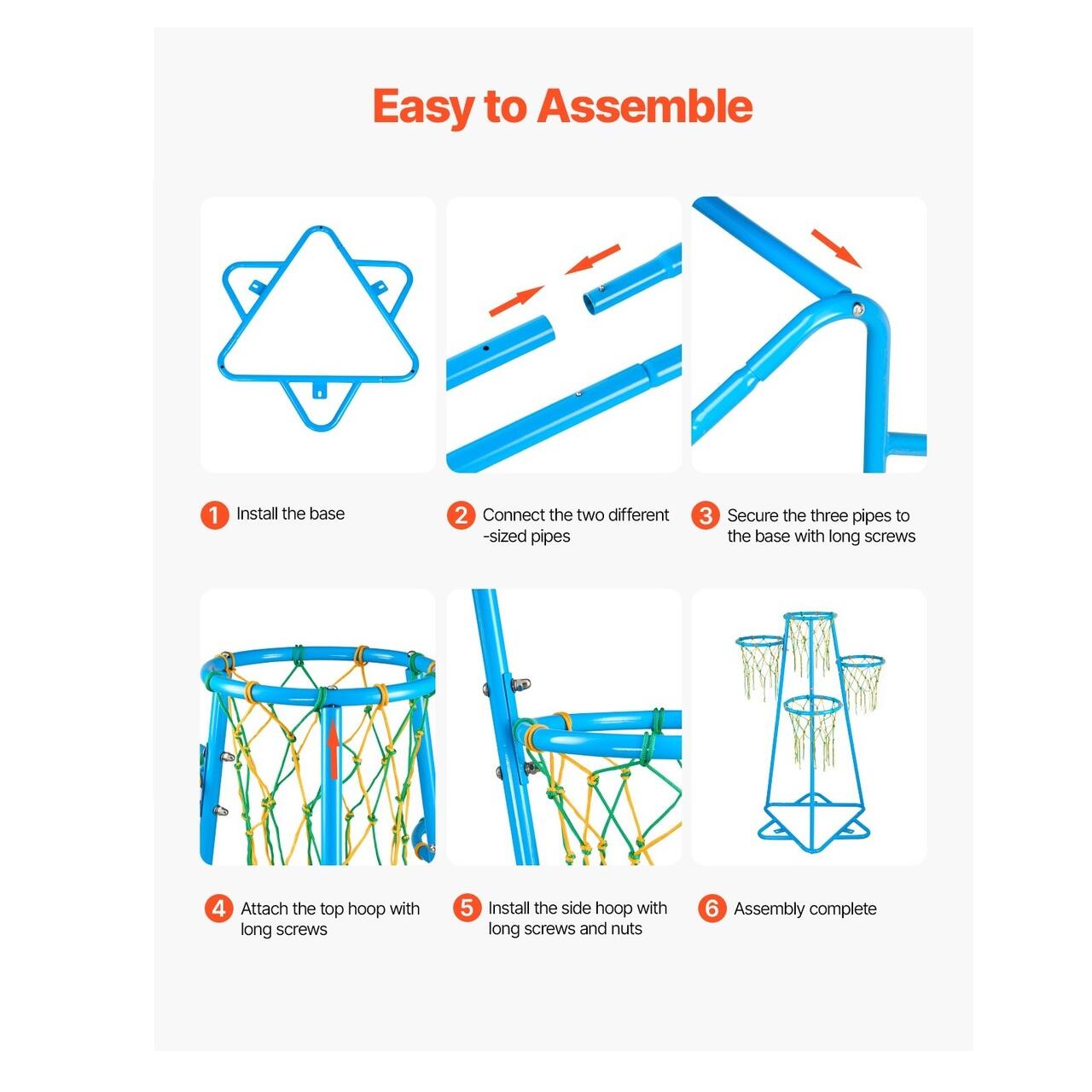 Easy to Assemble

1 Install the base

2 Connect the two different -sized pipes

3 Secure the three pipes to the base with long screws

4 Attach the top hoop with long screws

5 Install the side hoop with long screws and nuts

6 Assembly complete