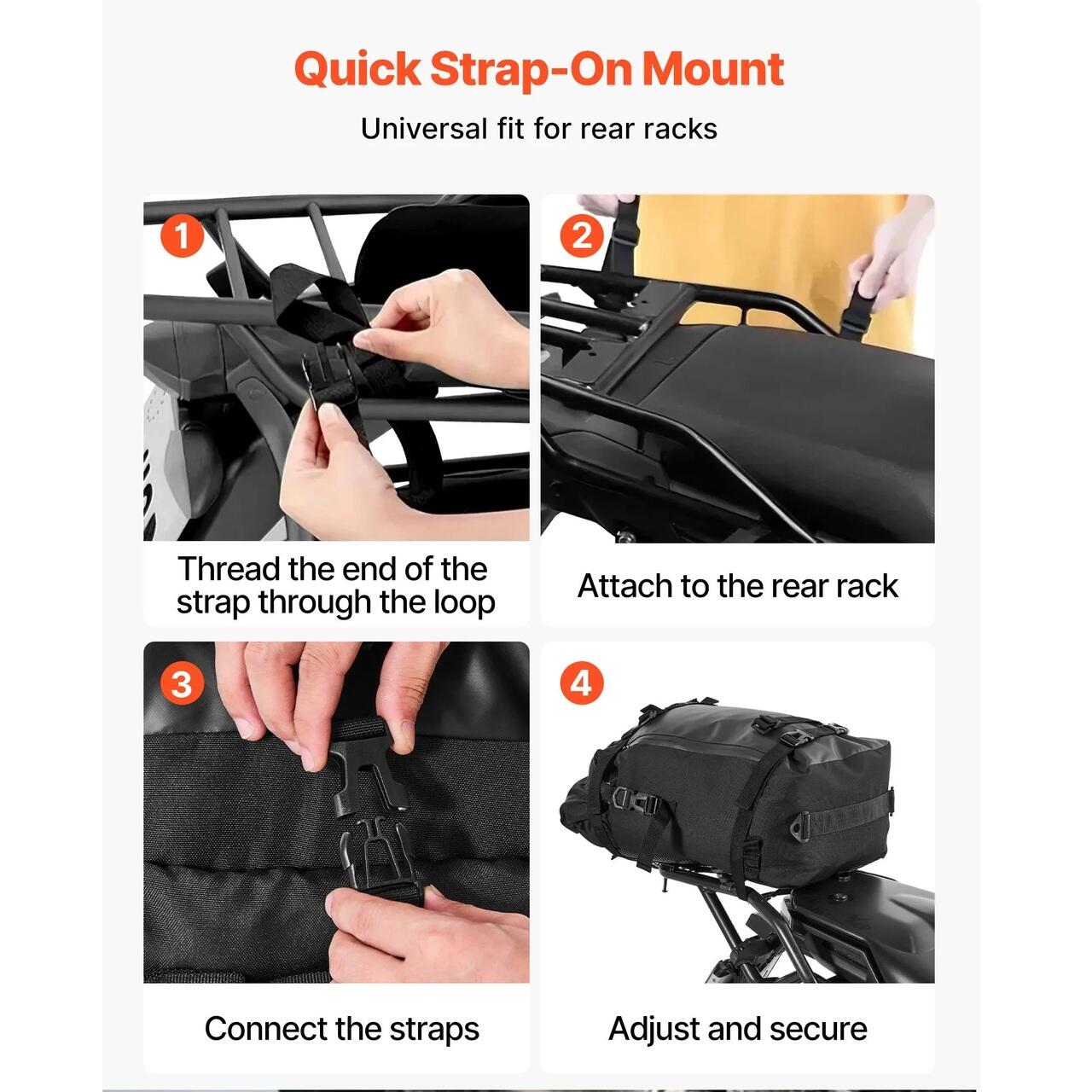 Quick Strap-On Mount

Universal fit for rear racks

1

Thread the end of the strap through the loop

2

Attach to the rear rack

3

Connect the straps

4

Adjust and secure