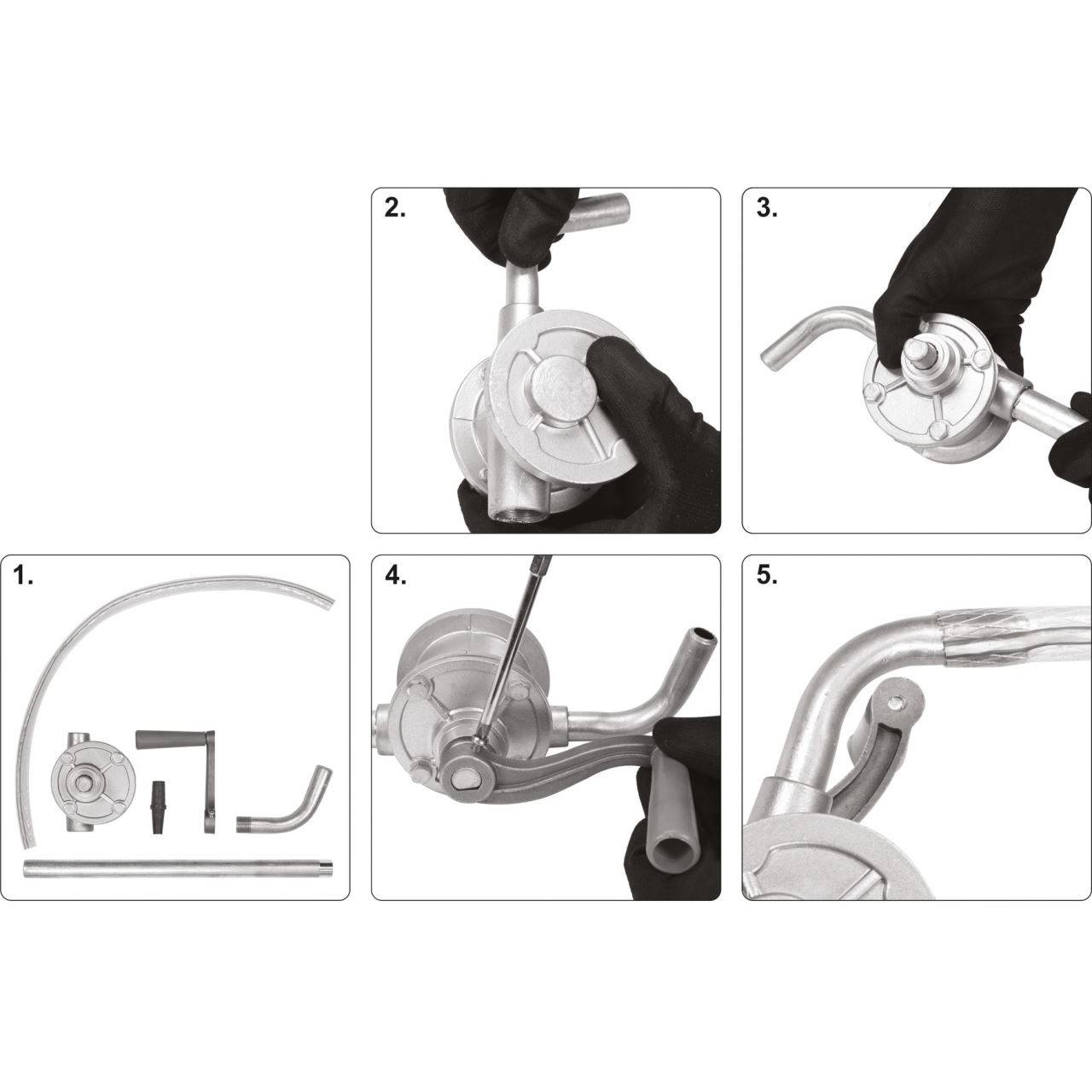 2.

3.

1.

4.

5.