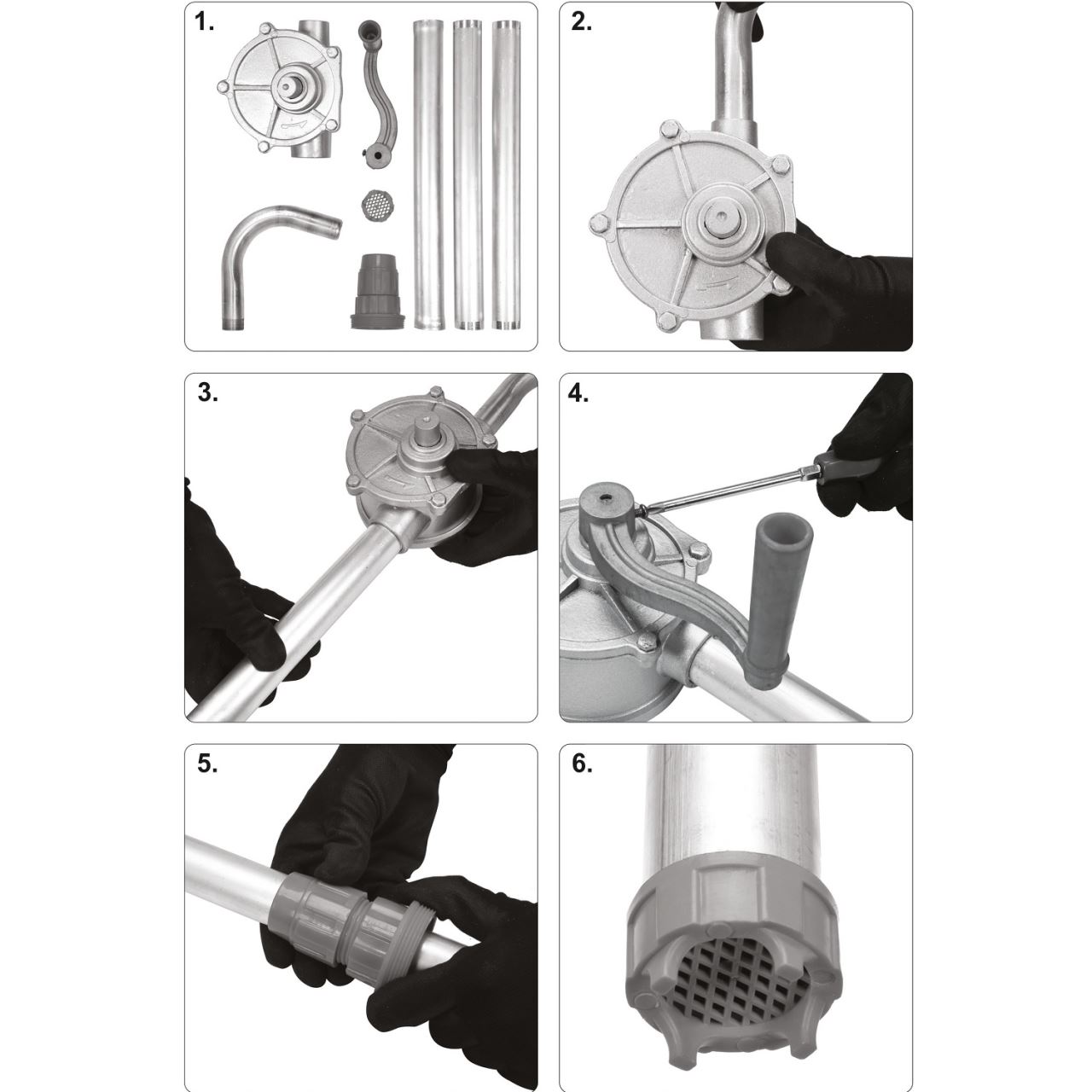 1.

2.

3.

4.

5.

6.