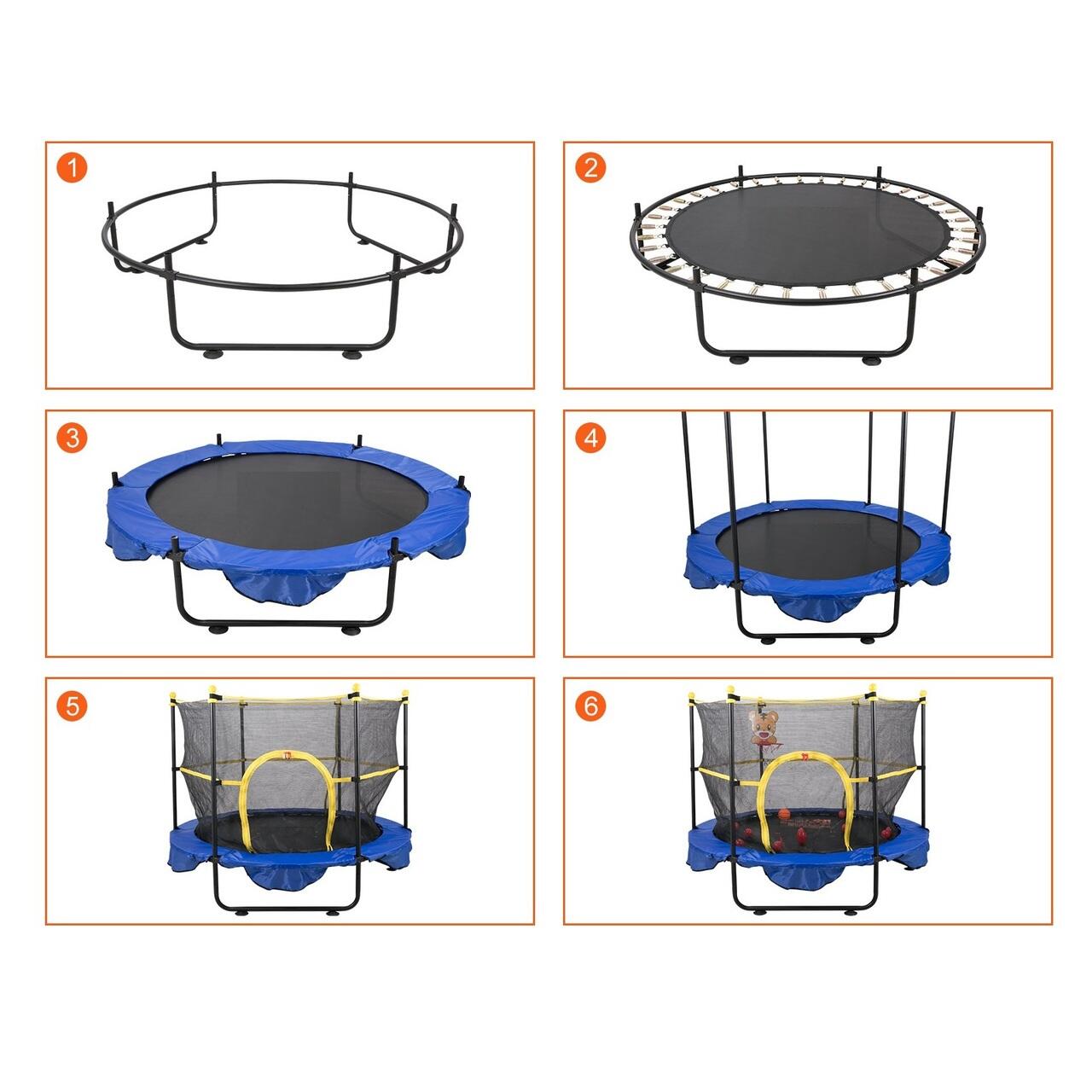 1

2

3

4

5

6