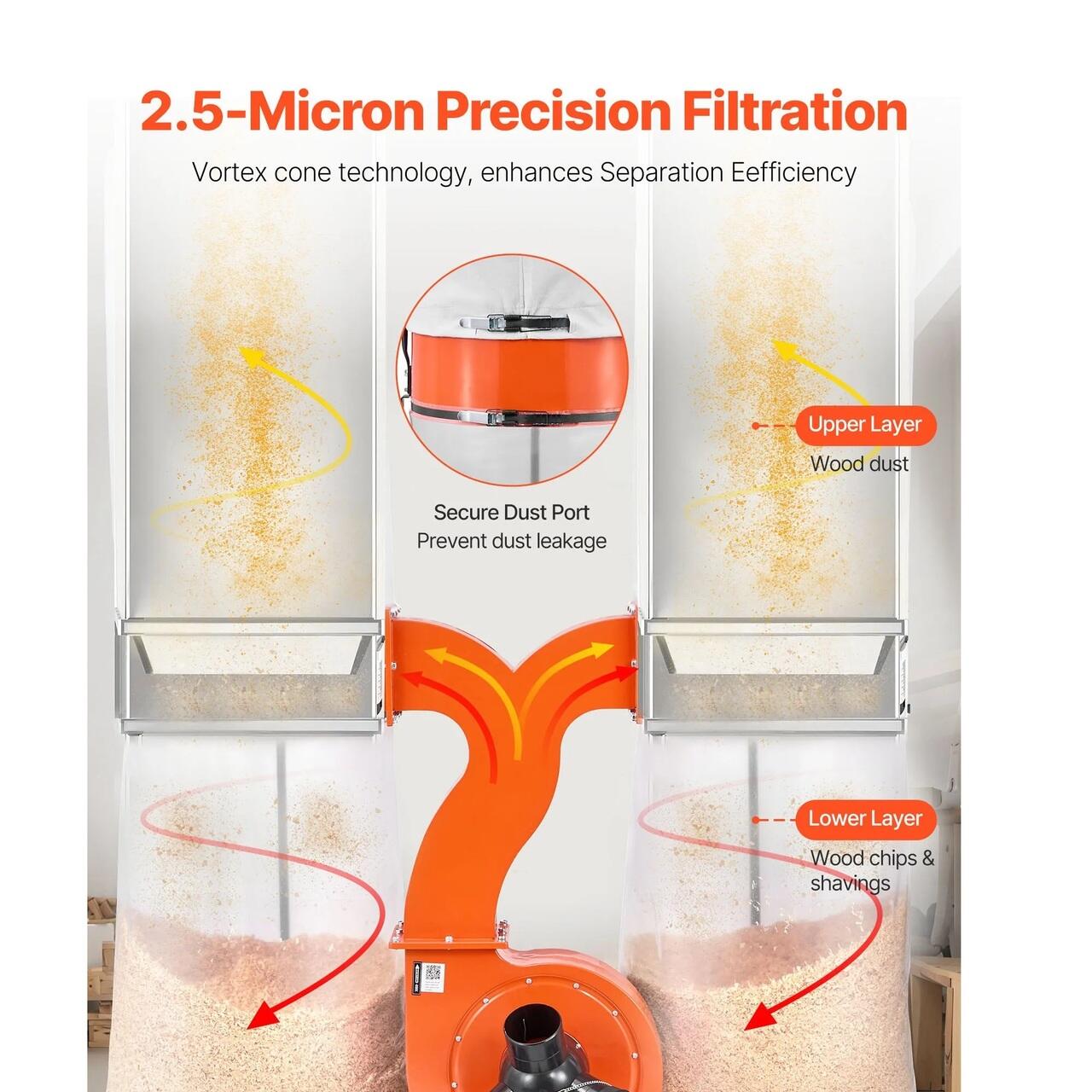 2.5-Micron Precision Filtration

Vortex cone technology, enhances Separation Eefficiency

Secure Dust Port
Prevent dust leakage

Upper Layer
Wood dust

Lower Layer
Wood chips & shavings