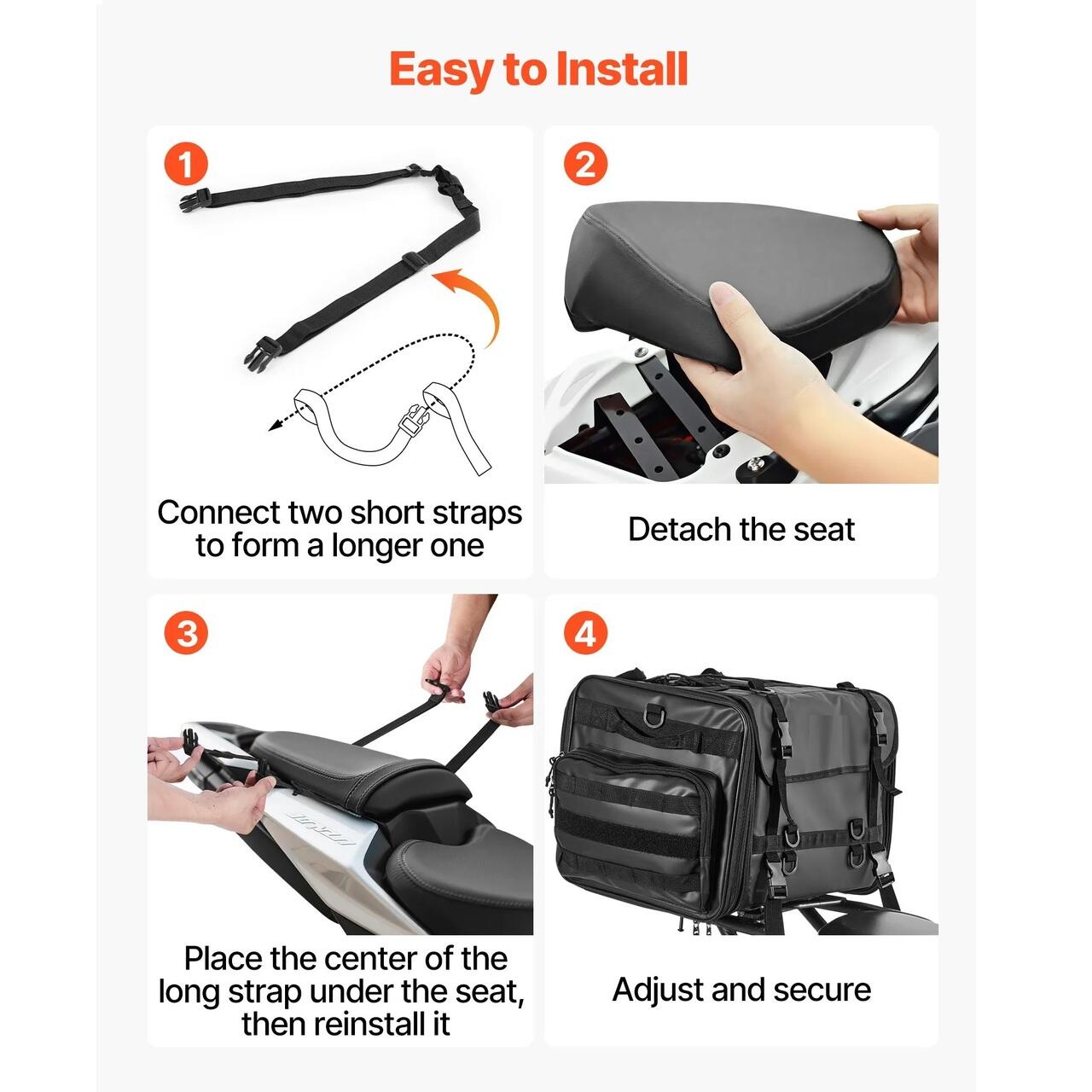 Easy to Install

1

Connect two short straps to form a longer one

2

Detach the seat

3

Place the center of the long strap under the seat, then reinstall it

4

Adjust and secure