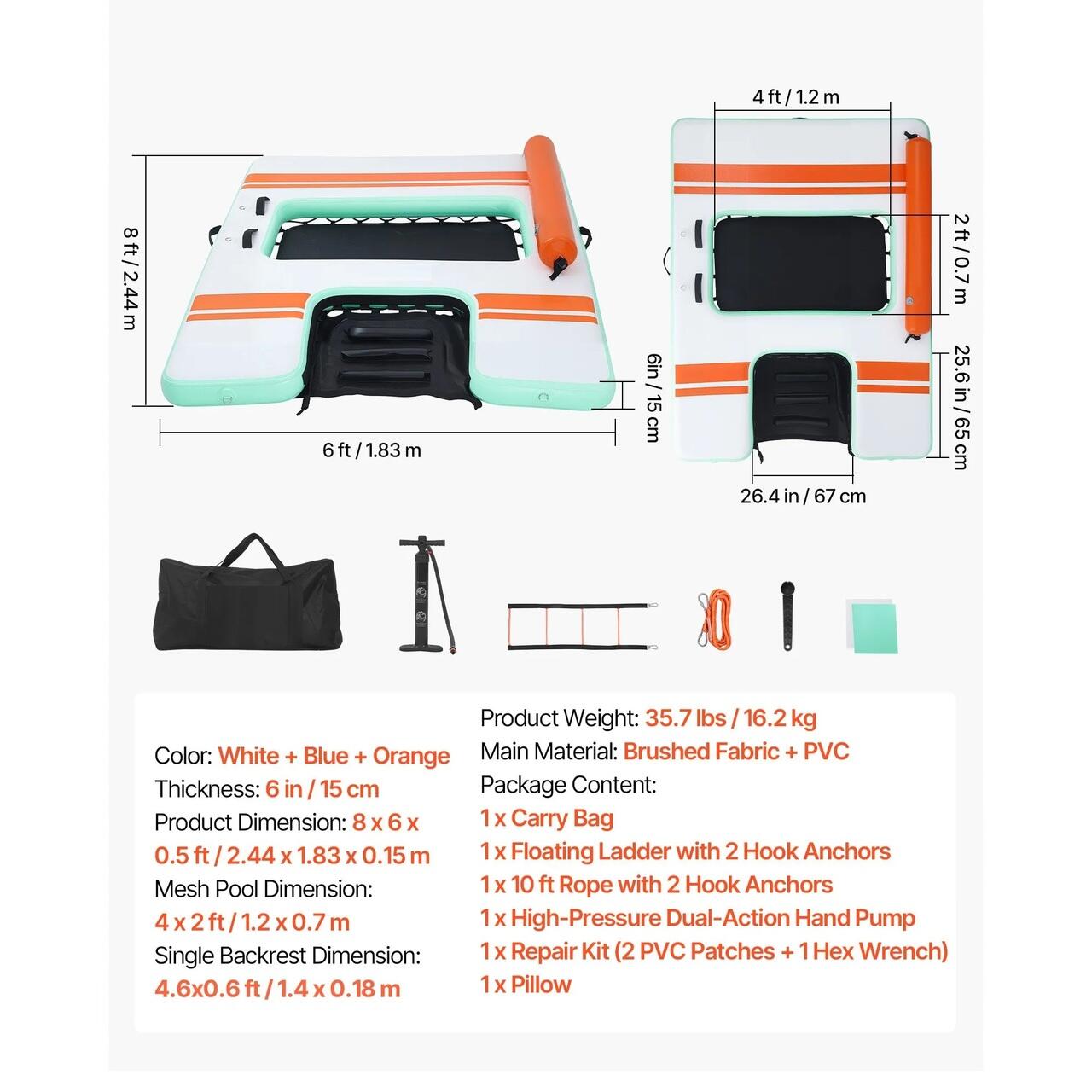 8 ft / 2.44 m

6 ft / 1.83 m

6in / 15 cm

4 ft / 1.2 m

2 ft / 0.7 m

25.6 in / 65 cm

26.4 in / 67 cm

Color: White + Blue + Orange
Thickness: 6 in / 15 cm
Product Dimension: 8 x 6 x 0.5 ft / 2.44 x 1.83 x 0.15 m
Mesh Pool Dimension: 4 x 2 ft / 1.2 x 0.7 m
Single Backrest Dimension: 4.6x0.6 ft / 1.4 x 0.18 m

Product Weight: 35.7 lbs / 16.2 kg
Main Material: Brushed Fabric + PVC
Package Content:
1 x Carry Bag
1 x Floating Ladder with 2 Hook Anchors
1 x 10 ft Rope with 2 Hook Anchors
1 x High-Pressure Dual-Action Hand Pump
1 x Repair Kit (2 PVC Patches + 1 Hex Wrench)
1 x Pillow