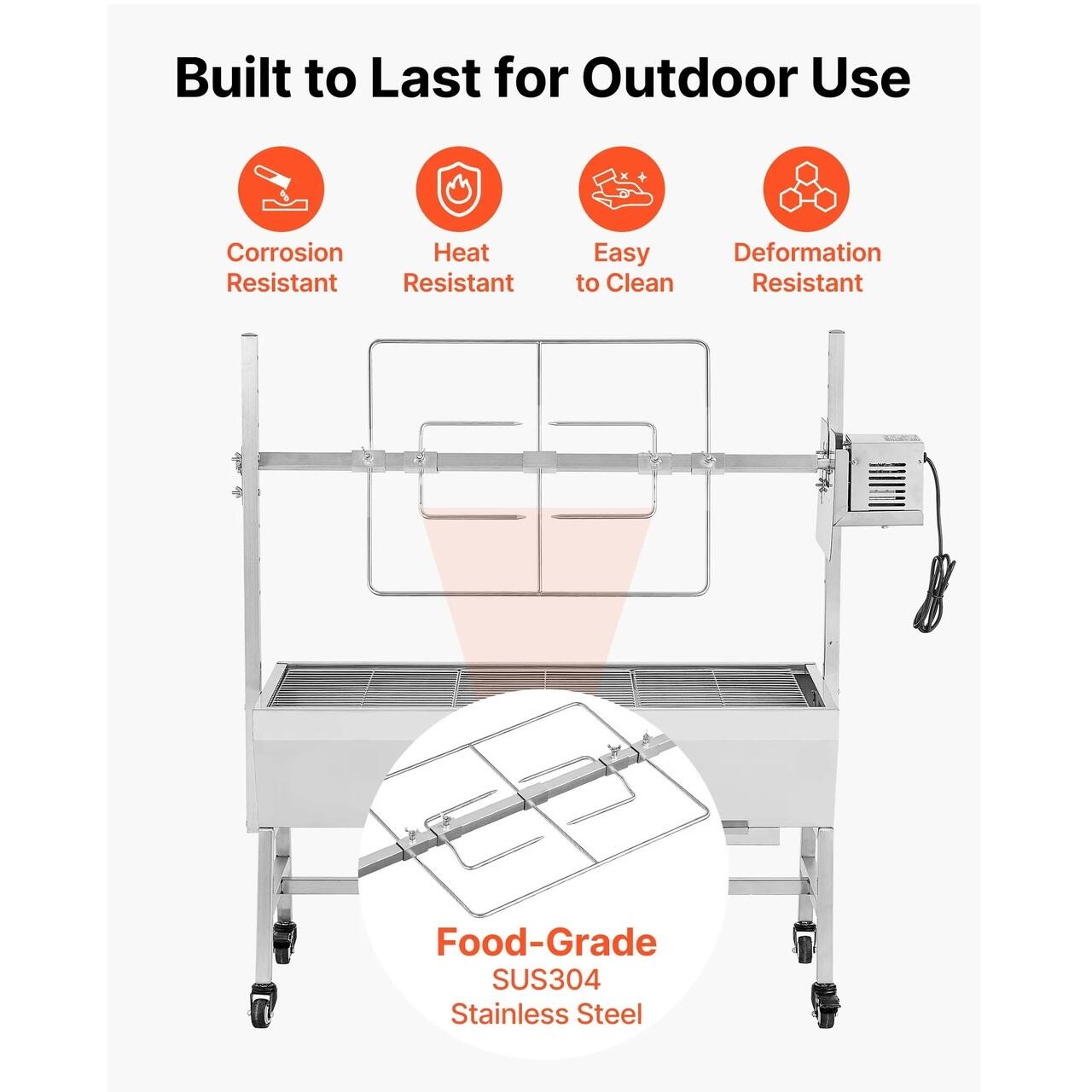 Built to Last for Outdoor Use

Corrosion Resistant

Heat Resistant

Easy to Clean

Deformation Resistant

Food-Grade
SUS304
Stainless Steel