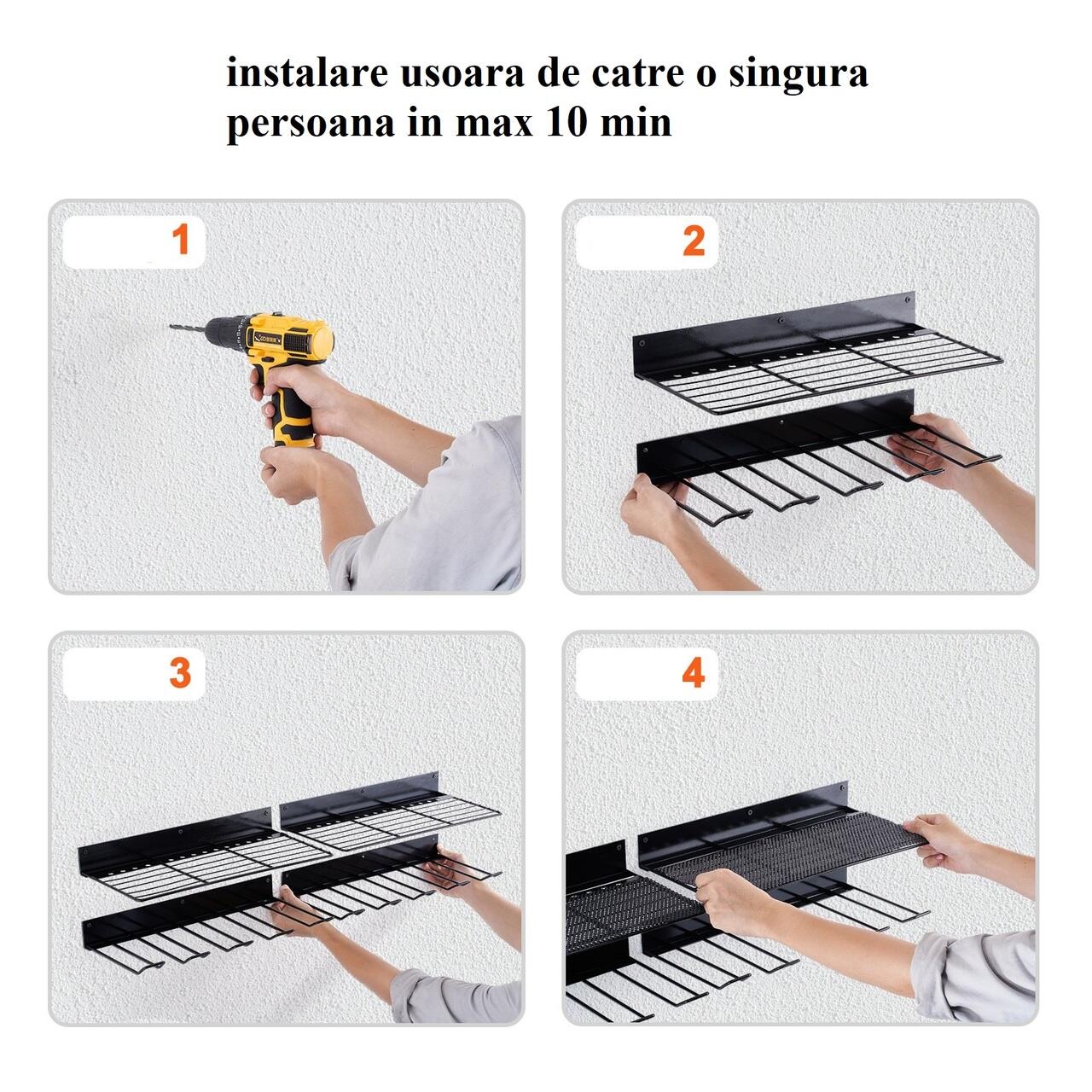 instalare usoara de catre o singura persoana in max 10 min

1

2

3

4