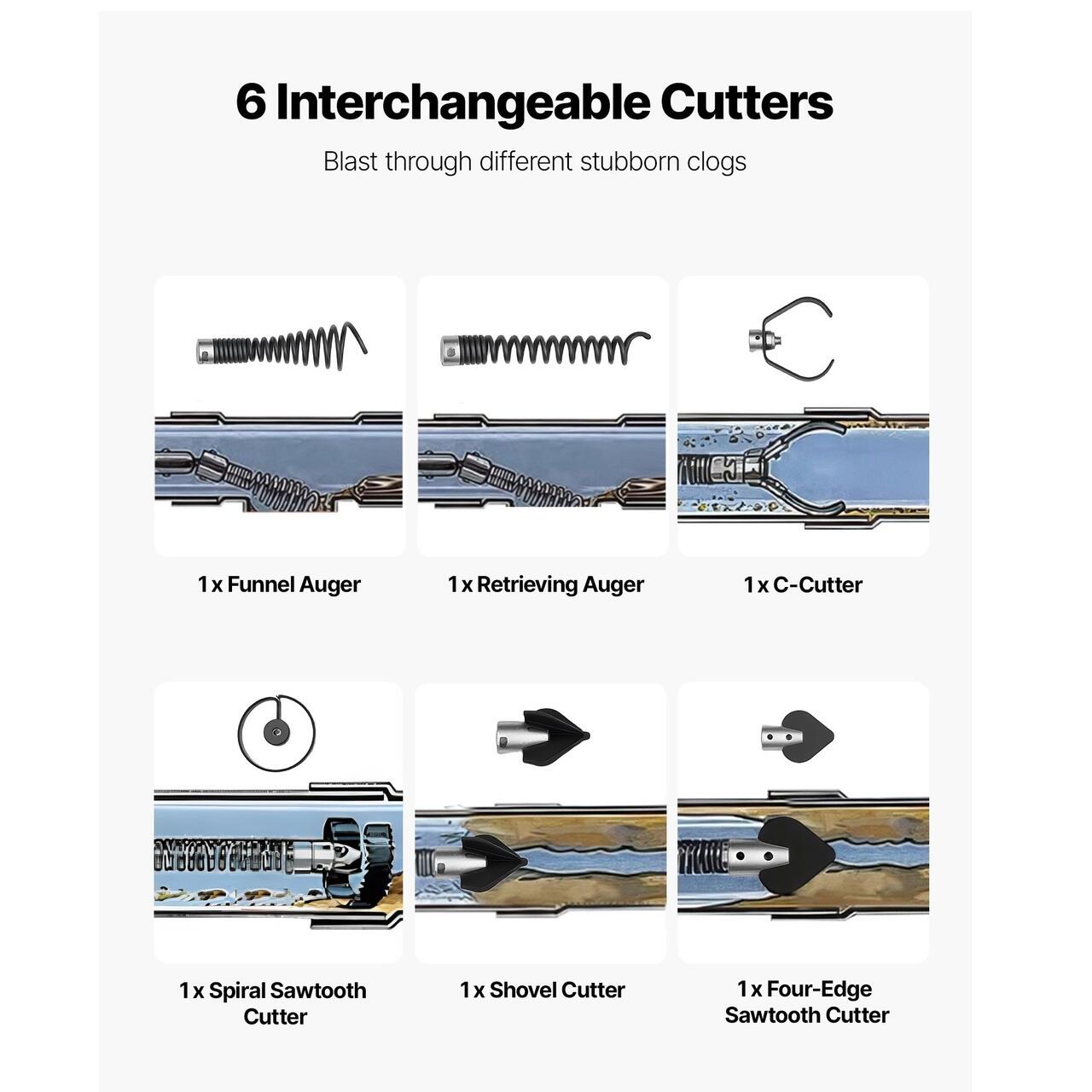 6 Interchangeable Cutters

Blast through different stubborn clogs

1 x Funnel Auger

1 x Retrieving Auger

1 x C-Cutter

1 x Spiral Sawtooth Cutter

1 x Shovel Cutter

1 x Four-Edge Sawtooth Cutter