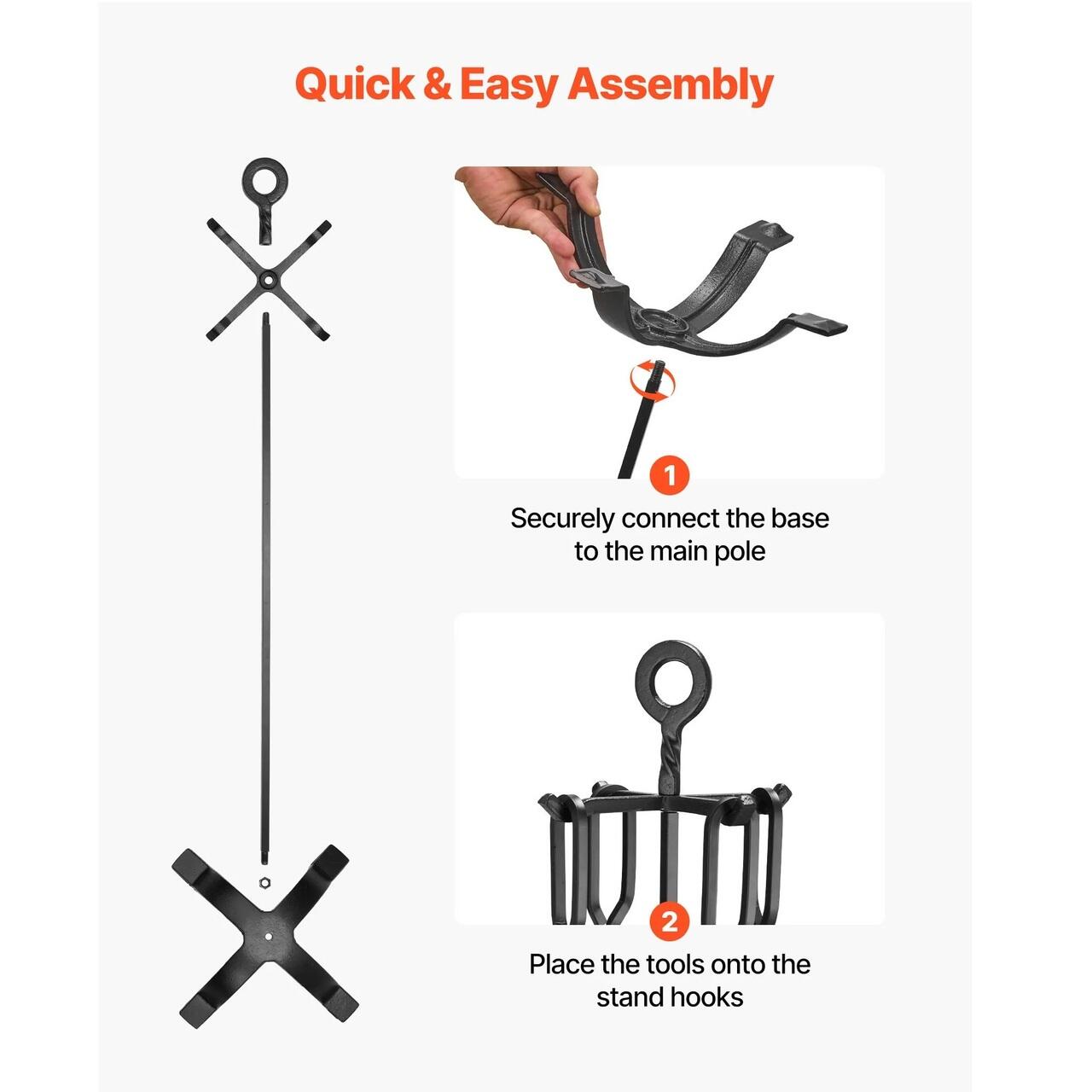 Quick & Easy Assembly

1

Securely connect the base to the main pole

2

Place the tools onto the stand hooks