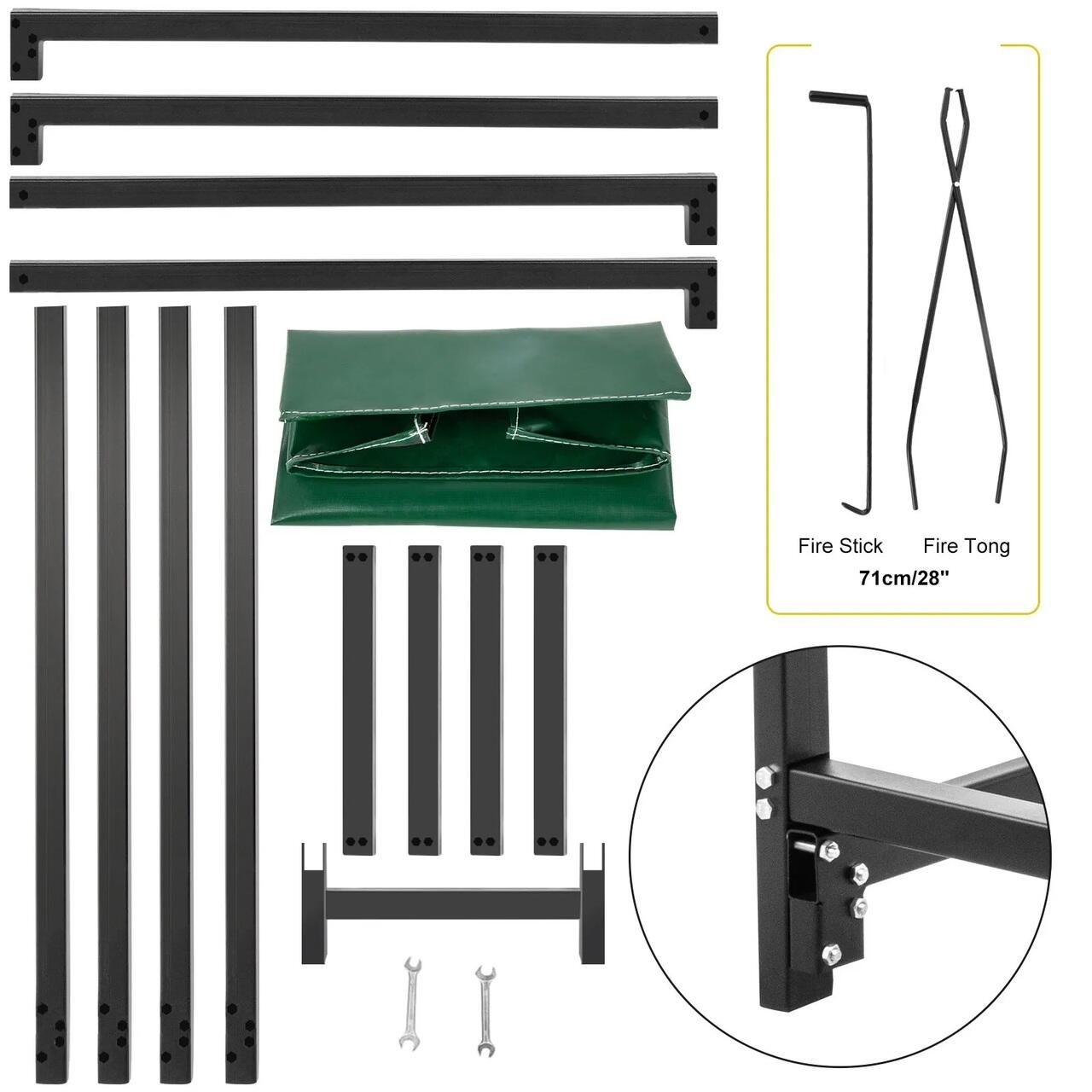 Fire Stick Fire Tong
71cm/28"