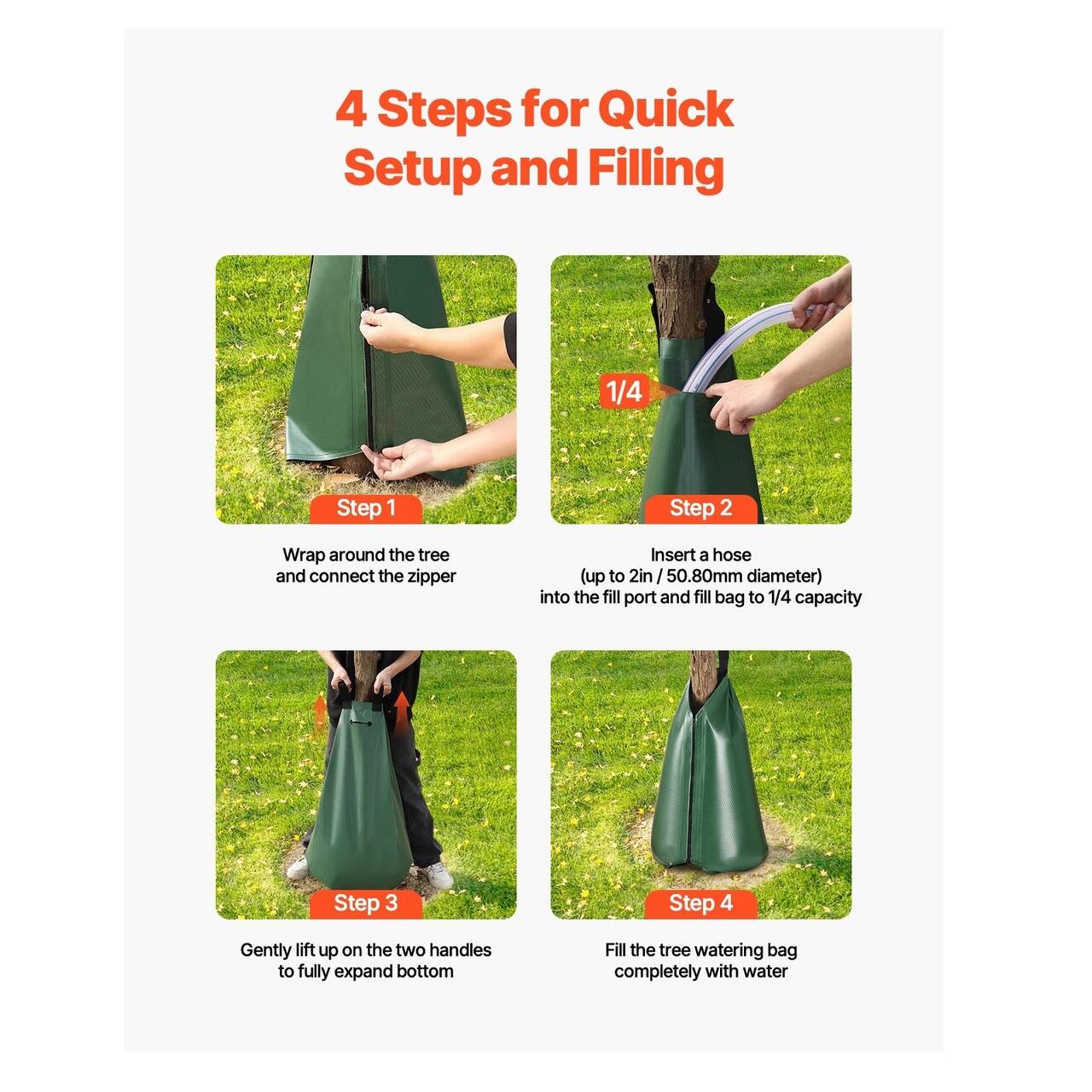 4 Steps for Quick Setup and Filling

Step 1

Wrap around the tree and connect the zipper

1/4

Step 2

Insert a hose (up to 2in / 50.80mm diameter) into the fill port and fill bag to 1/4 capacity

Step 3

Gently lift up on the two handles to fully expand bottom

Step 4

Fill the tree watering bag completely with water