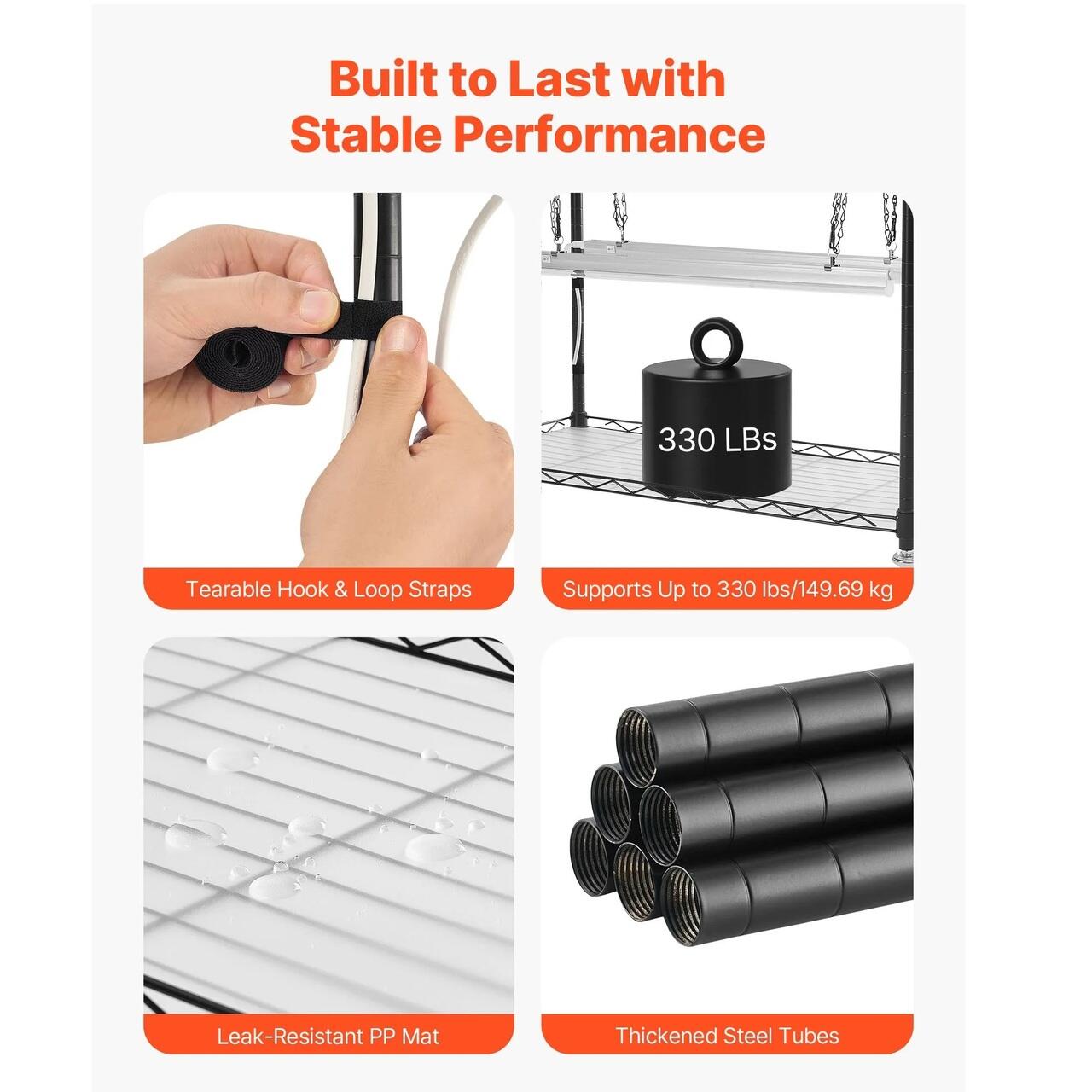 Built to Last with Stable Performance

Tearable Hook & Loop Straps

330 LBs

Supports Up to 330 lbs/149.69 kg

Leak-Resistant PP Mat

Thickened Steel Tubes