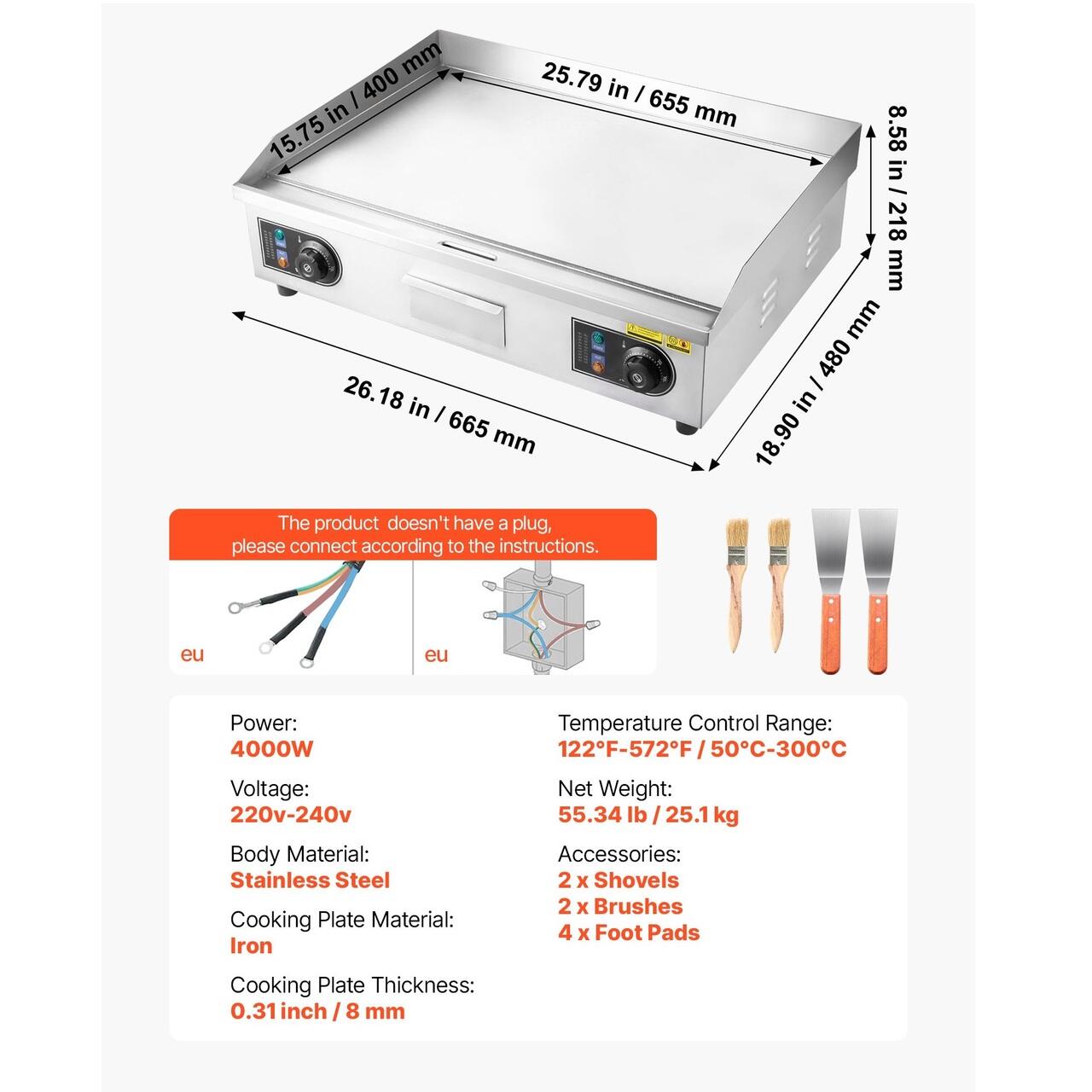 15.75 in / 400 mm
25.79 in / 655 mm
8.58 in / 218 mm
26.18 in / 665 mm
18.90 in / 480 mm

The product doesn't have a plug, please connect according to the instructions.

eu
eu

Power:
4000W

Voltage:
220v-240v

Body Material:
Stainless Steel

Cooking Plate Material:
Iron

Cooking Plate Thickness:
0.31 inch / 8 mm

Temperature Control Range:
122°F-572°F / 50°C-300°C

Net Weight:
55.34 lb / 25.1 kg

Accessories:
2 x Shovels
2 x Brushes
4 x Foot Pads