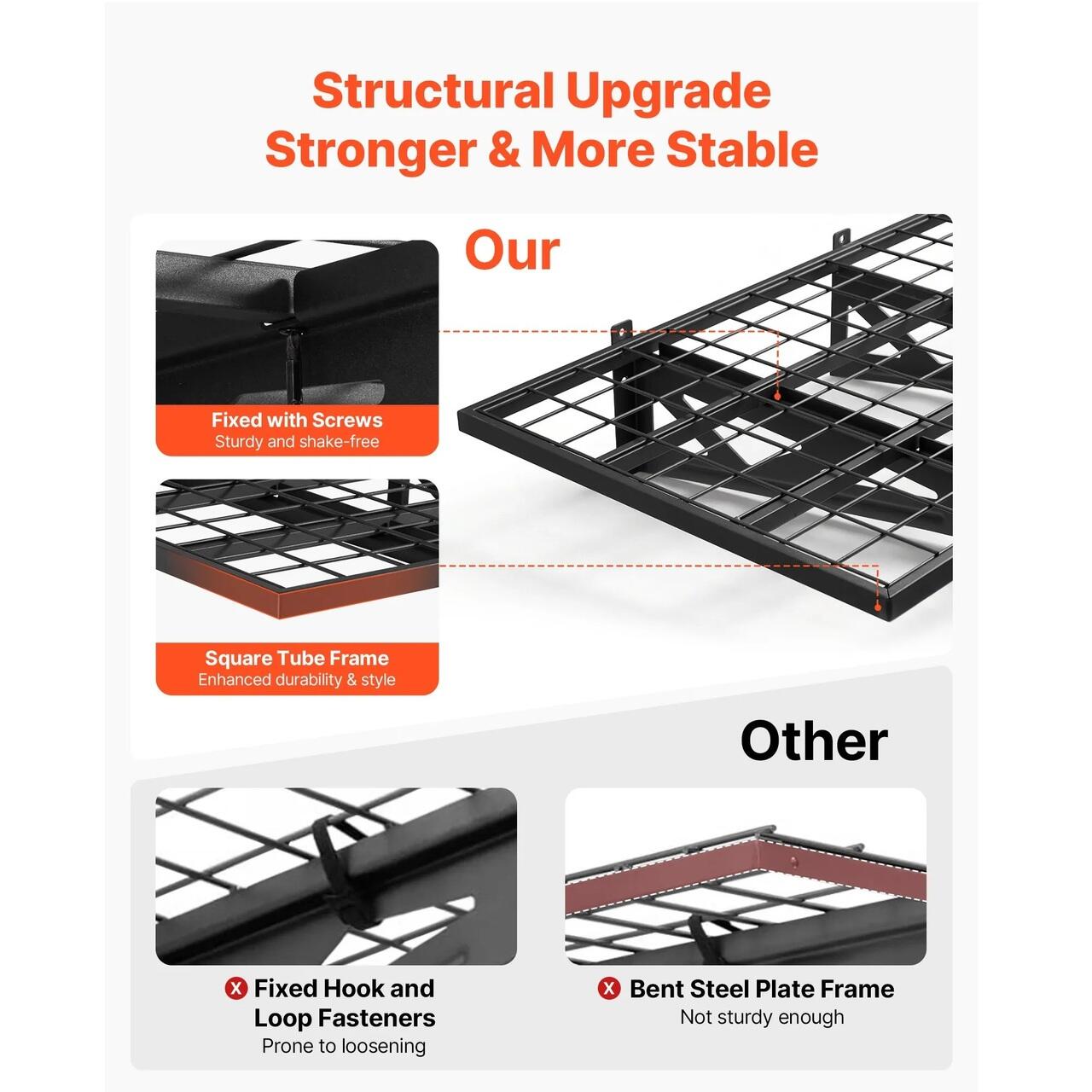 Structural Upgrade
Stronger & More Stable

Our

Fixed with Screws
Sturdy and shake-free

Square Tube Frame
Enhanced durability & style

Other

Fixed Hook and Loop Fasteners
Prone to loosening

Bent Steel Plate Frame
Not sturdy enough