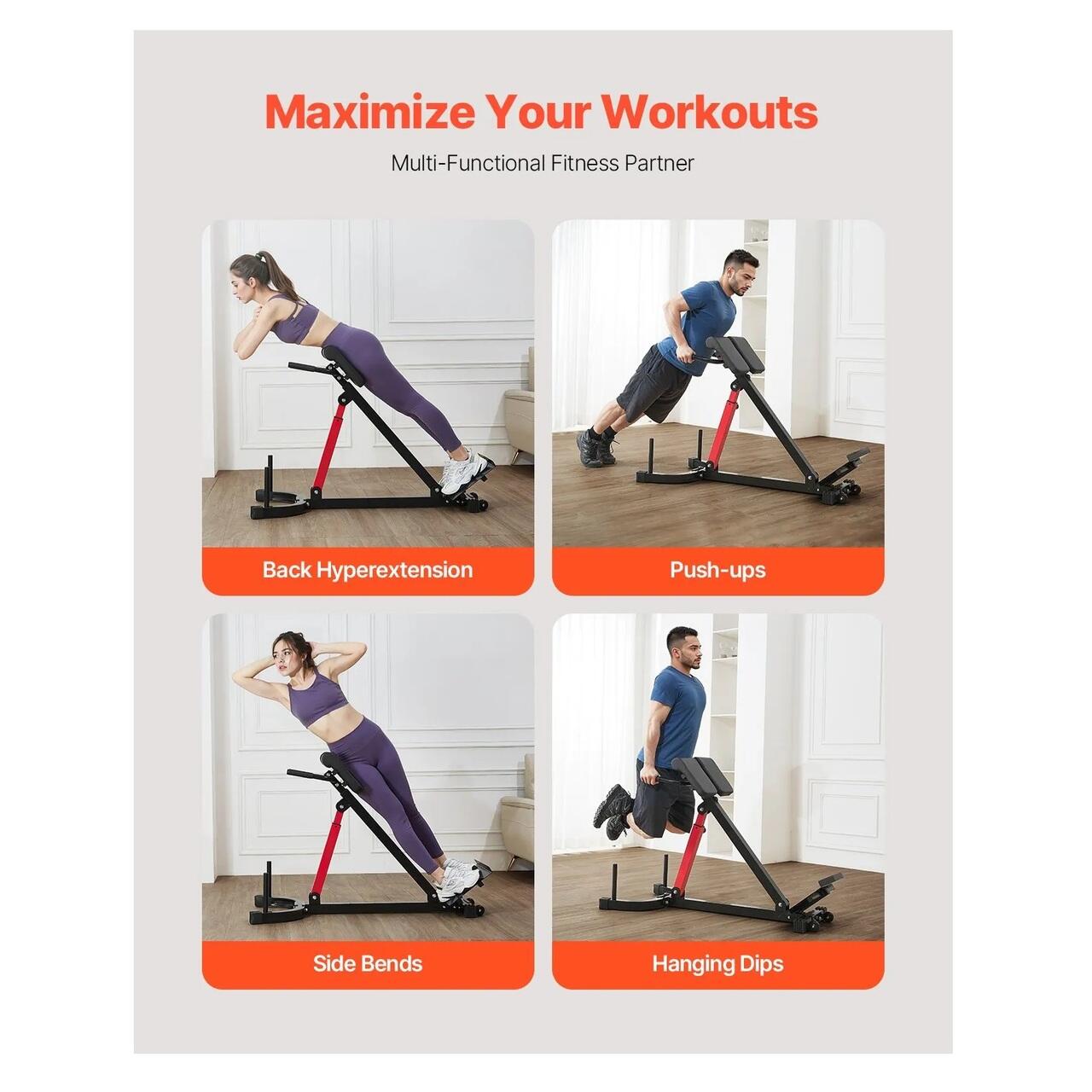 Maximize Your Workouts

Multi-Functional Fitness Partner

Back Hyperextension

Push-ups

Side Bends

Hanging Dips