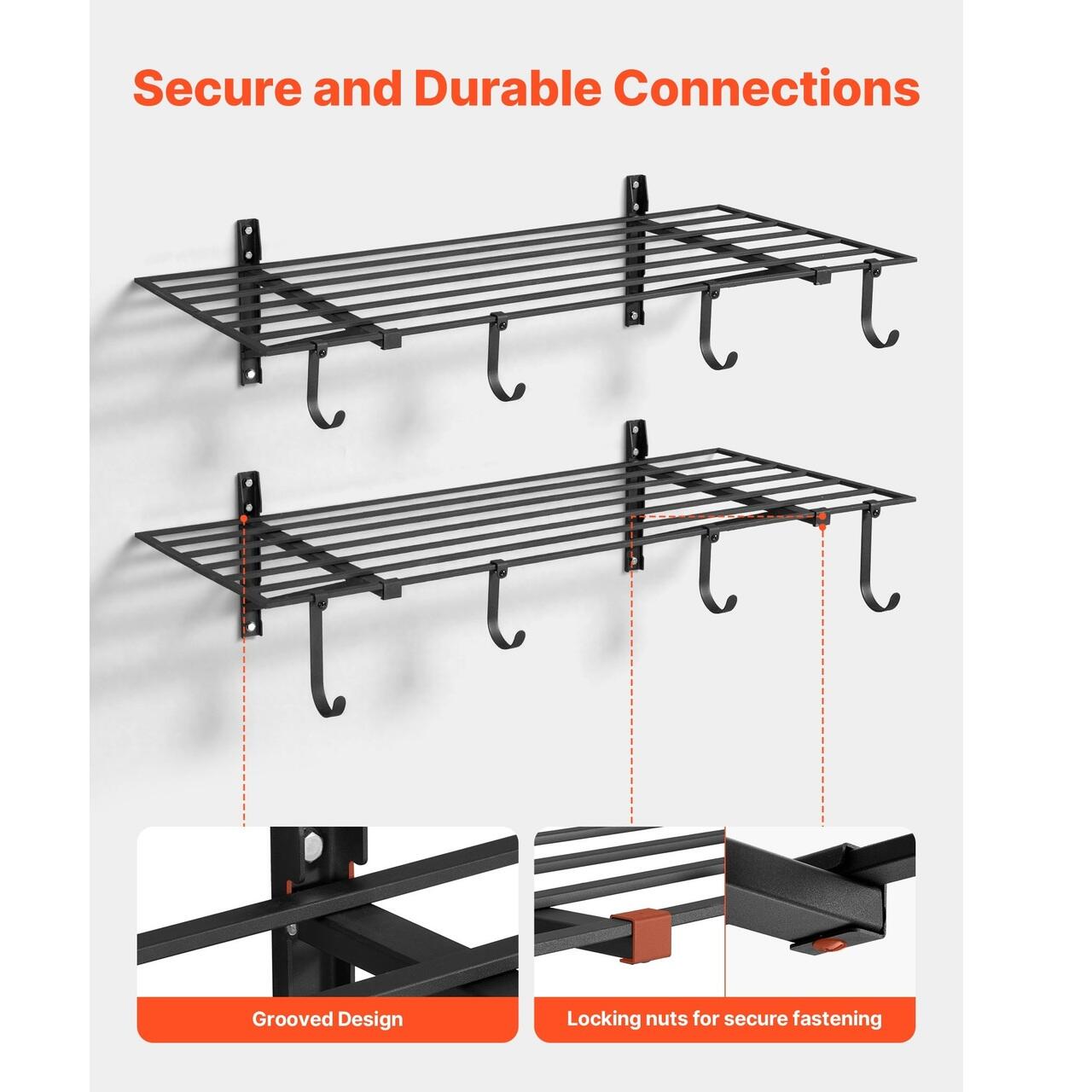 Secure and Durable Connections

Grooved Design

Locking nuts for secure fastening