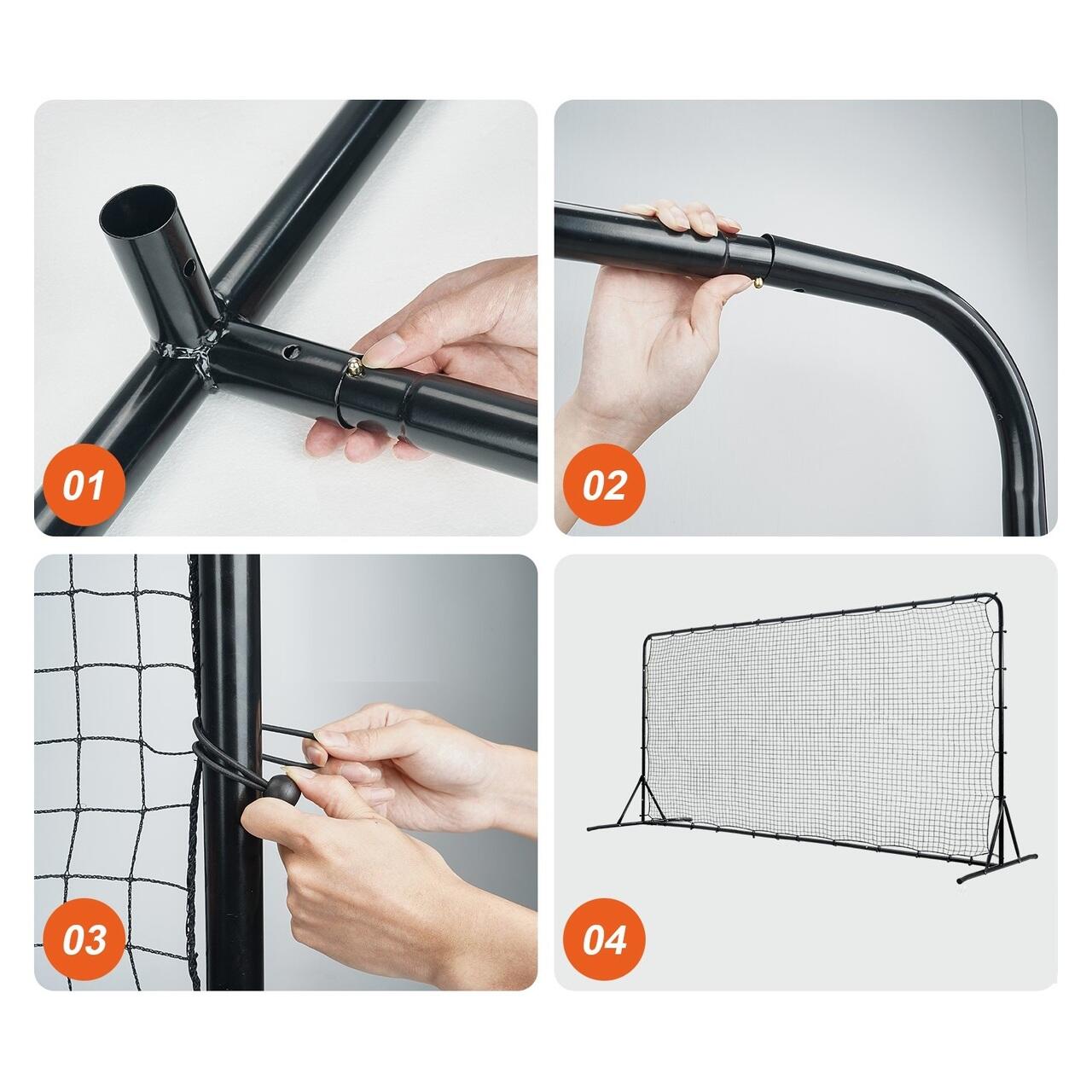 01

02

03

04