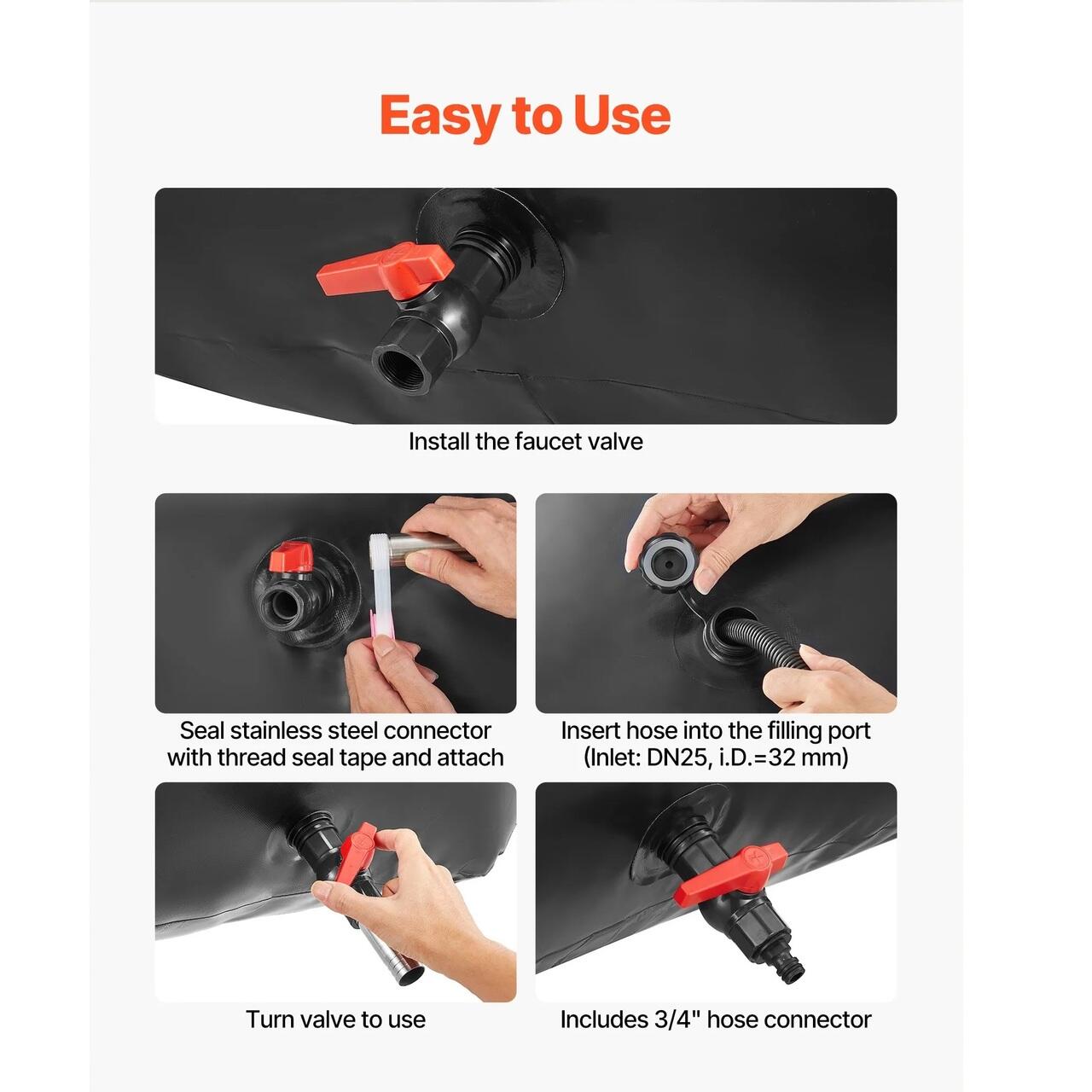 Easy to Use

Install the faucet valve

Seal stainless steel connector with thread seal tape and attach

Insert hose into the filling port (Inlet: DN25, i.D.=32 mm)

Turn valve to use

Includes 3/4" hose connector