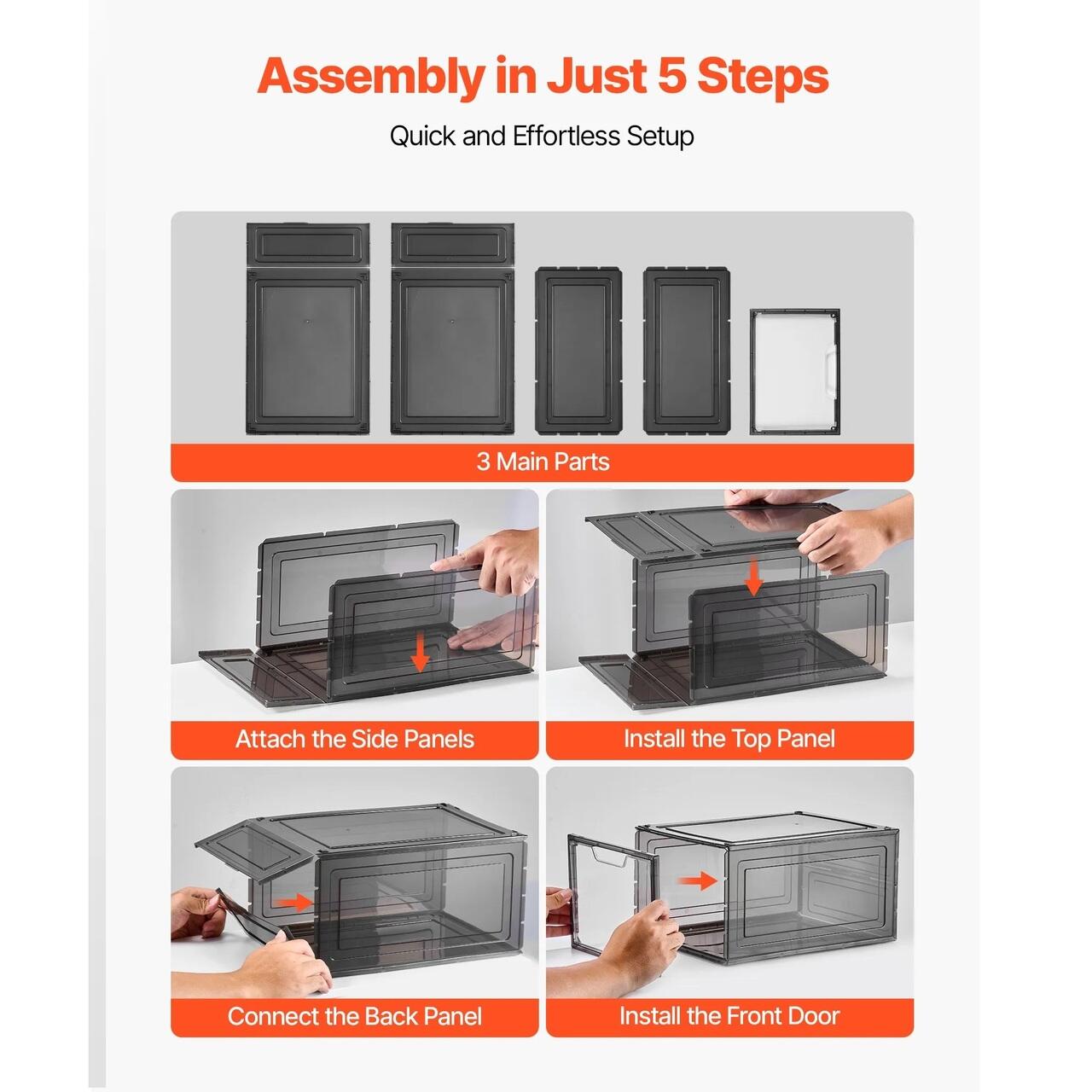 Assembly in Just 5 Steps

Quick and Effortless Setup

3 Main Parts

Attach the Side Panels

Install the Top Panel

Connect the Back Panel

Install the Front Door