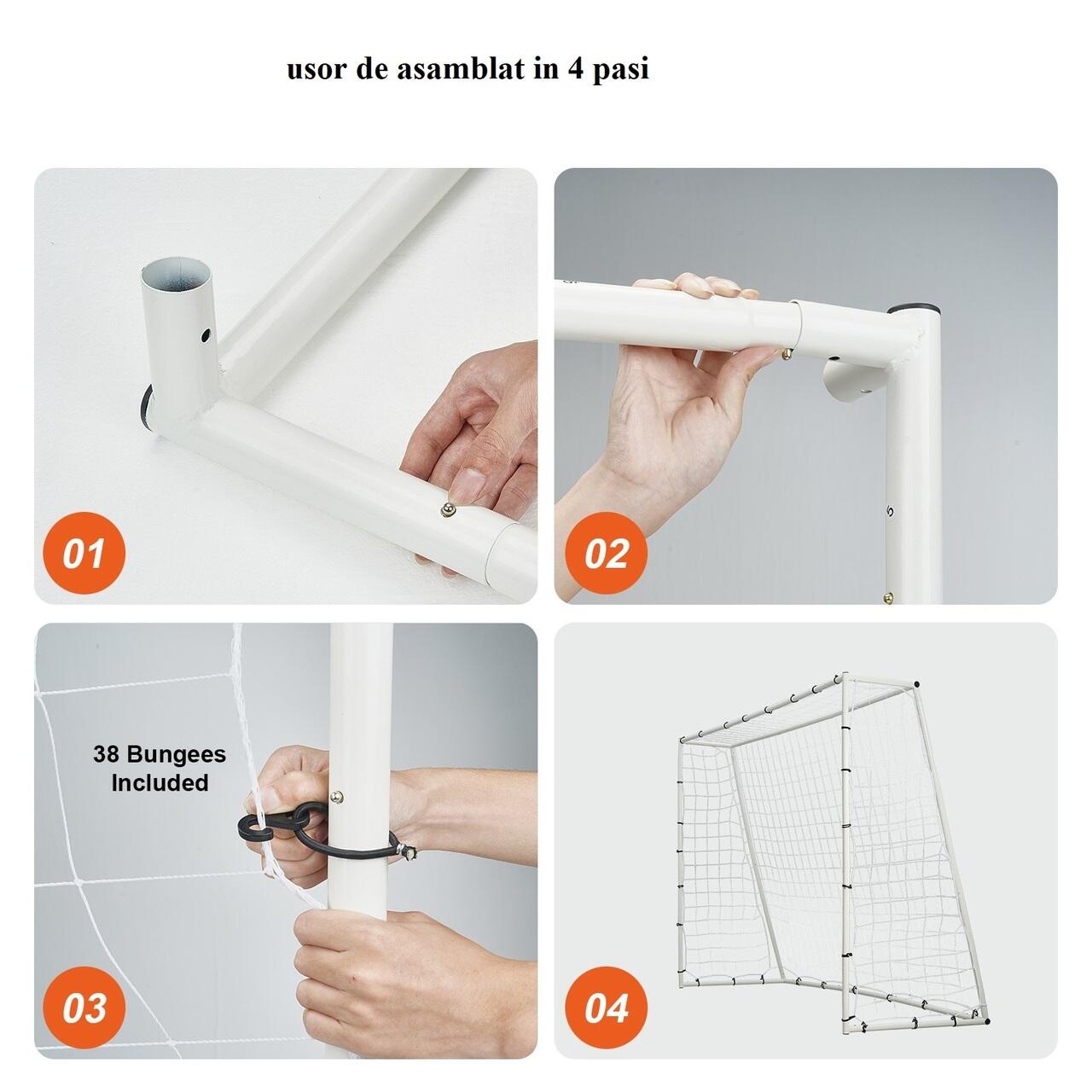 usor de asamblat in 4 pasi

01

02

38 Bungees Included

03

04