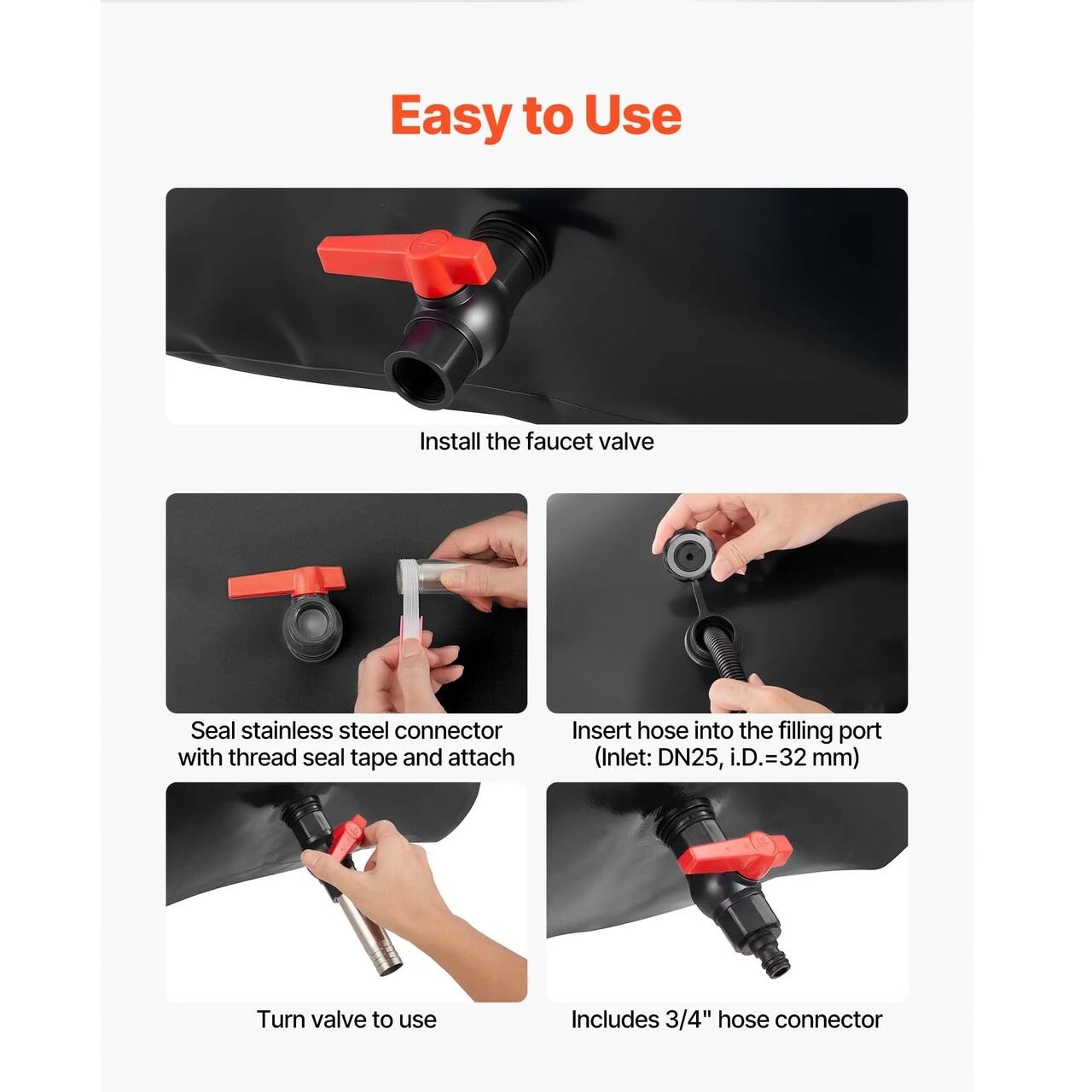 Easy to Use

Install the faucet valve

Seal stainless steel connector with thread seal tape and attach

Insert hose into the filling port (Inlet: DN25, i.D.=32 mm)

Turn valve to use

Includes 3/4" hose connector