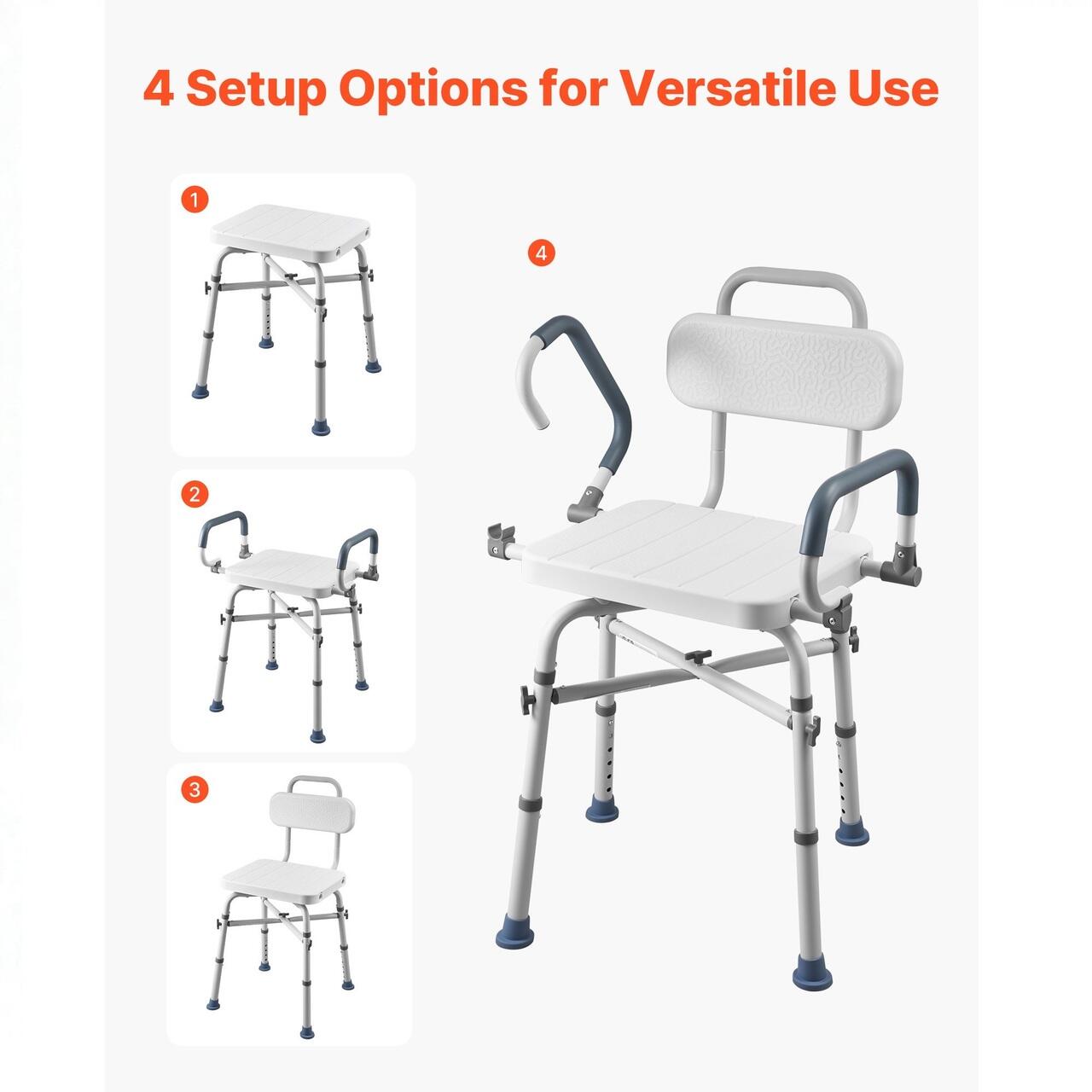 4 Setup Options for Versatile Use

1

2

3

4