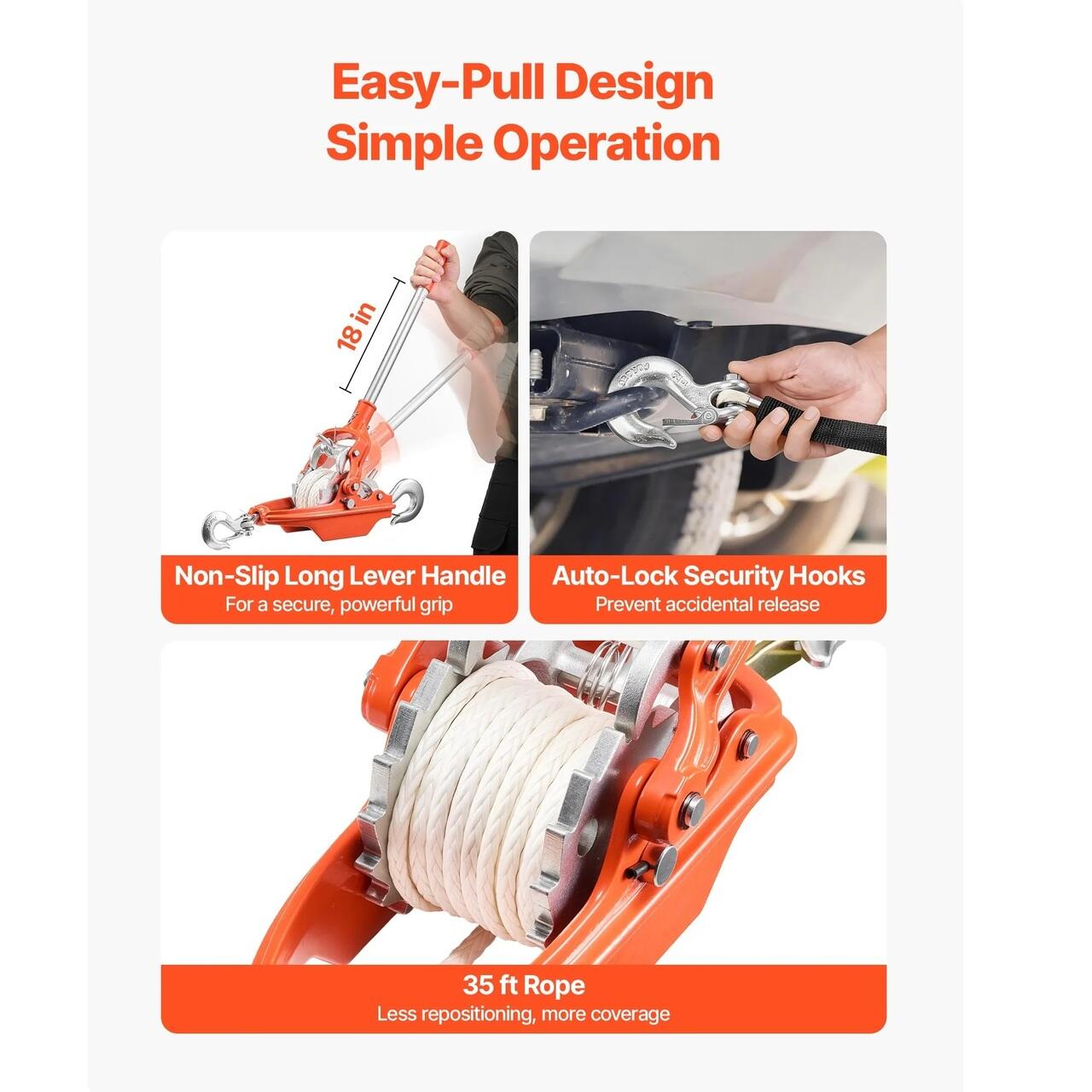 Easy-Pull Design
Simple Operation

18 in

Non-Slip Long Lever Handle
For a secure, powerful grip

Auto-Lock Security Hooks
Prevent accidental release

35 ft Rope
Less repositioning, more coverage