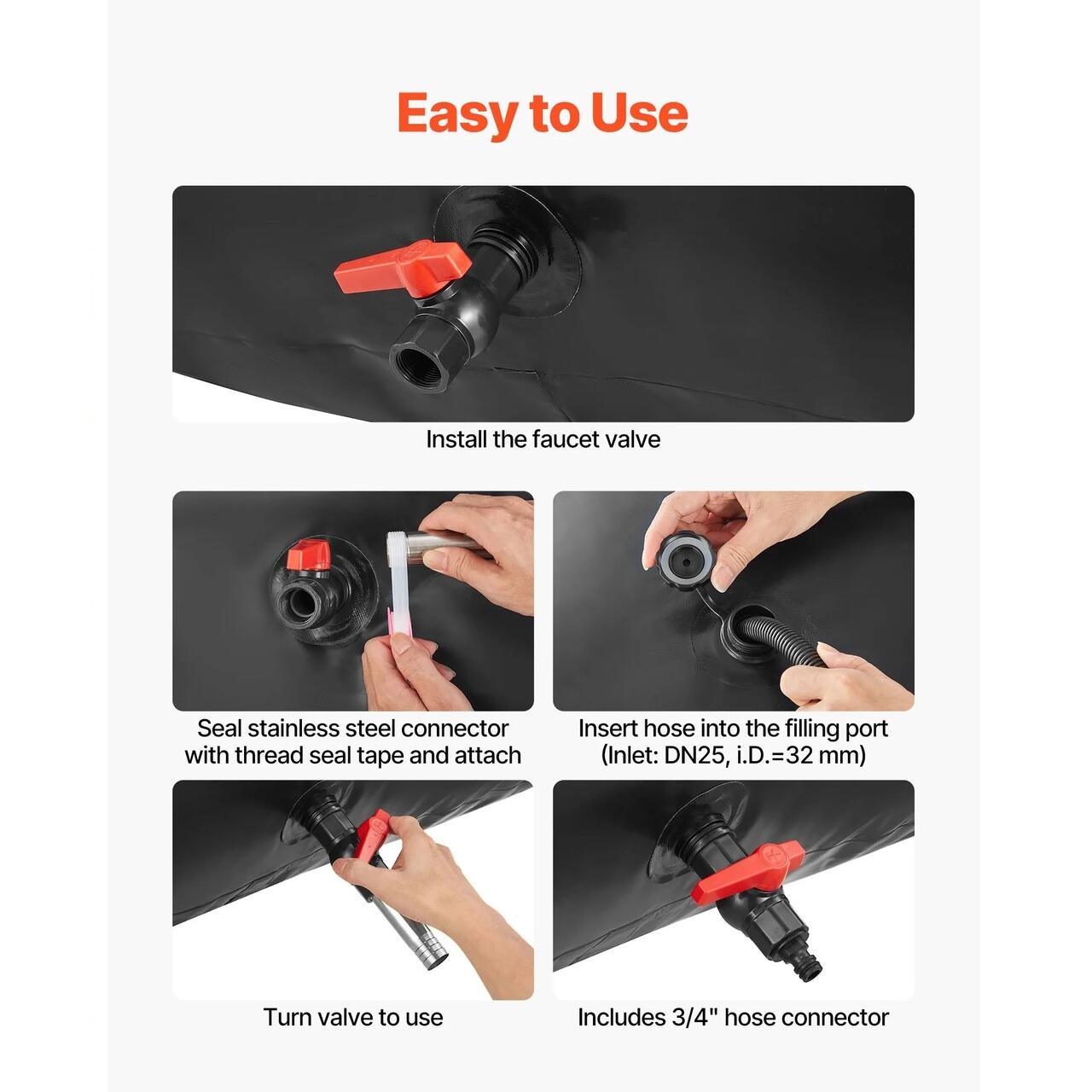 Easy to Use

Install the faucet valve

Seal stainless steel connector with thread seal tape and attach

Insert hose into the filling port (Inlet: DN25, i.D.=32 mm)

Turn valve to use

Includes 3/4" hose connector