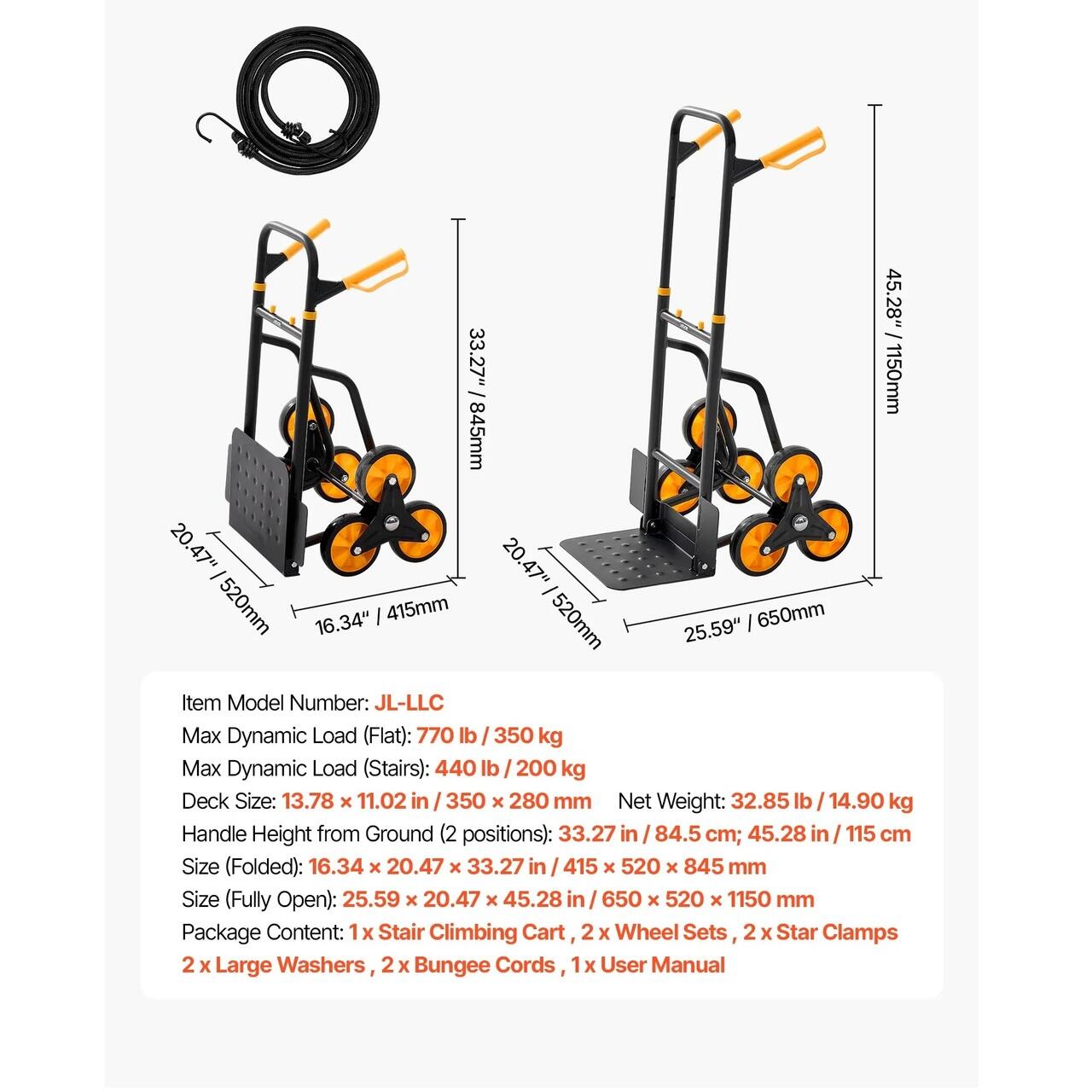 33.27" / 845mm

20.47" / 520mm

16.34" / 415mm

45.28" / 1150mm

20.47" / 520mm

25.59" / 650mm

Item Model Number: JL-LLC
Max Dynamic Load (Flat): 770 lb / 350 kg
Max Dynamic Load (Stairs): 440 lb / 200 kg
Deck Size: 13.78 × 11.02 in / 350 × 280 mm Net Weight: 32.85 lb / 14.90 kg
Handle Height from Ground (2 positions): 33.27 in / 84.5 cm; 45.28 in / 115 cm
Size (Folded): 16.34 × 20.47 × 33.27 in / 415 × 520 × 845 mm
Size (Fully Open): 25.59 × 20.47 × 45.28 in / 650 × 520 × 1150 mm
Package Content: 1 x Stair Climbing Cart , 2 x Wheel Sets , 2 x Star Clamps 2 x Large Washers , 2 x Bungee Cords , 1 x User Manual