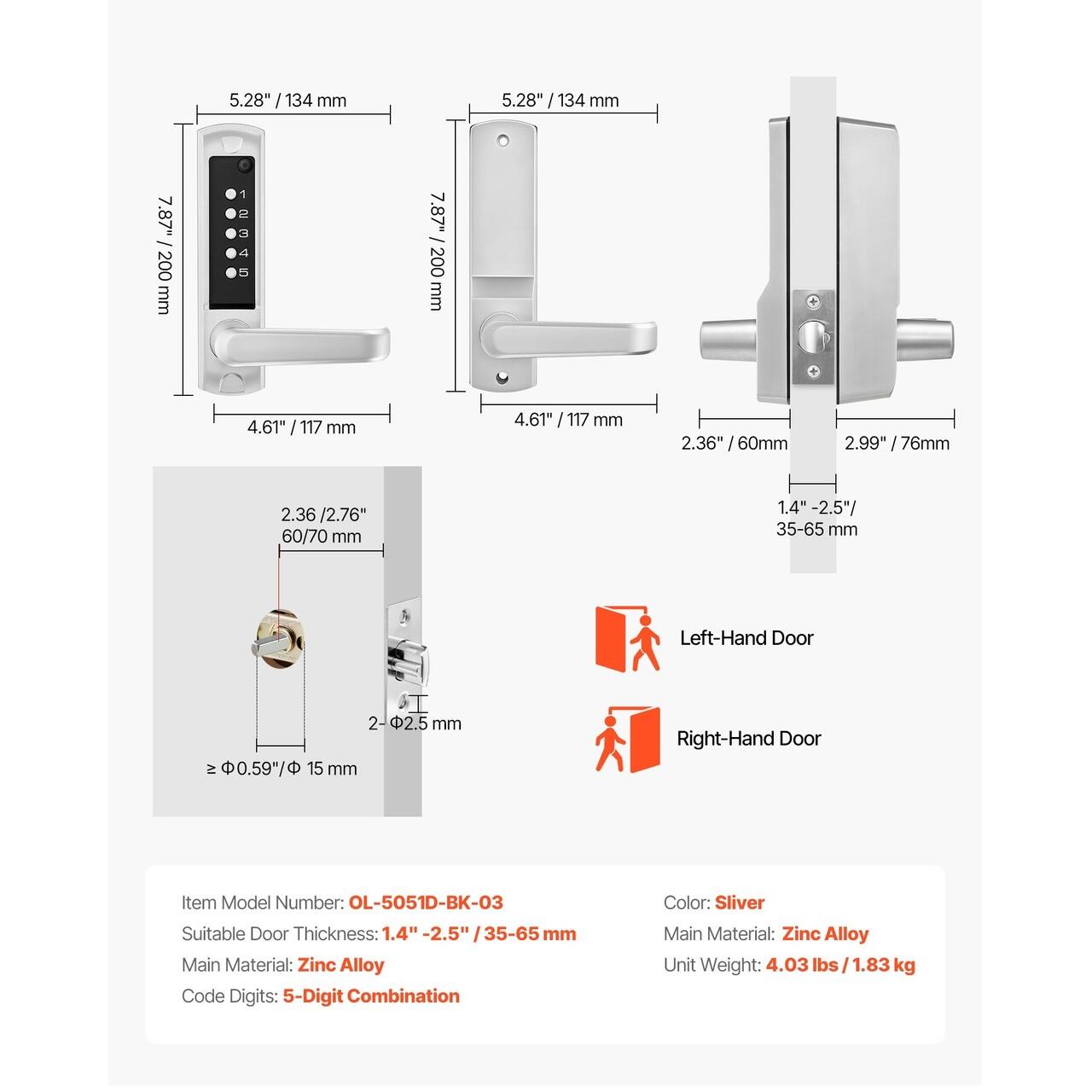 5.28" / 134 mm

7.87" / 200 mm

1
2
3
4
5

4.61" / 117 mm

5.28" / 134 mm

7.87" / 200 mm

4.61" / 117 mm

2.36" / 60mm

2.99" / 76mm

1.4" -2.5"/ 35-65 mm

2.36 /2.76" 60/70 mm

2- Φ2.5 mm

≥ Φ0.59"/Φ 15 mm

Left-Hand Door

Right-Hand Door

Item Model Number: OL-5051D-BK-03
Suitable Door Thickness: 1.4" -2.5" / 35-65 mm
Main Material: Zinc Alloy
Code Digits: 5-Digit Combination

Color: Sliver
Main Material: Zinc Alloy
Unit Weight: 4.03 lbs / 1.83 kg