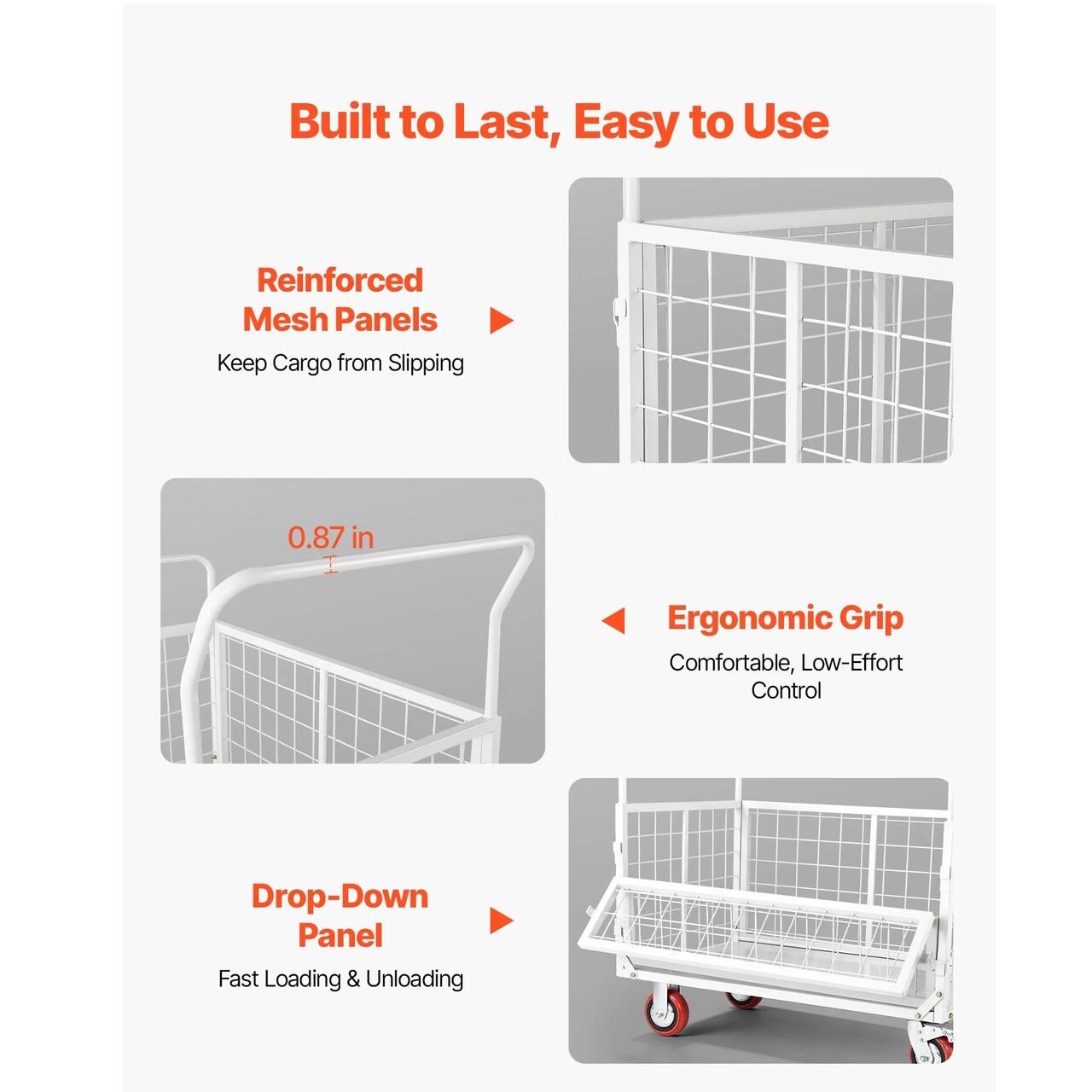 Built to Last, Easy to Use

Reinforced Mesh Panels

Keep Cargo from Slipping

0.87 in

Ergonomic Grip

Comfortable, Low-Effort Control

Drop-Down Panel

Fast Loading & Unloading