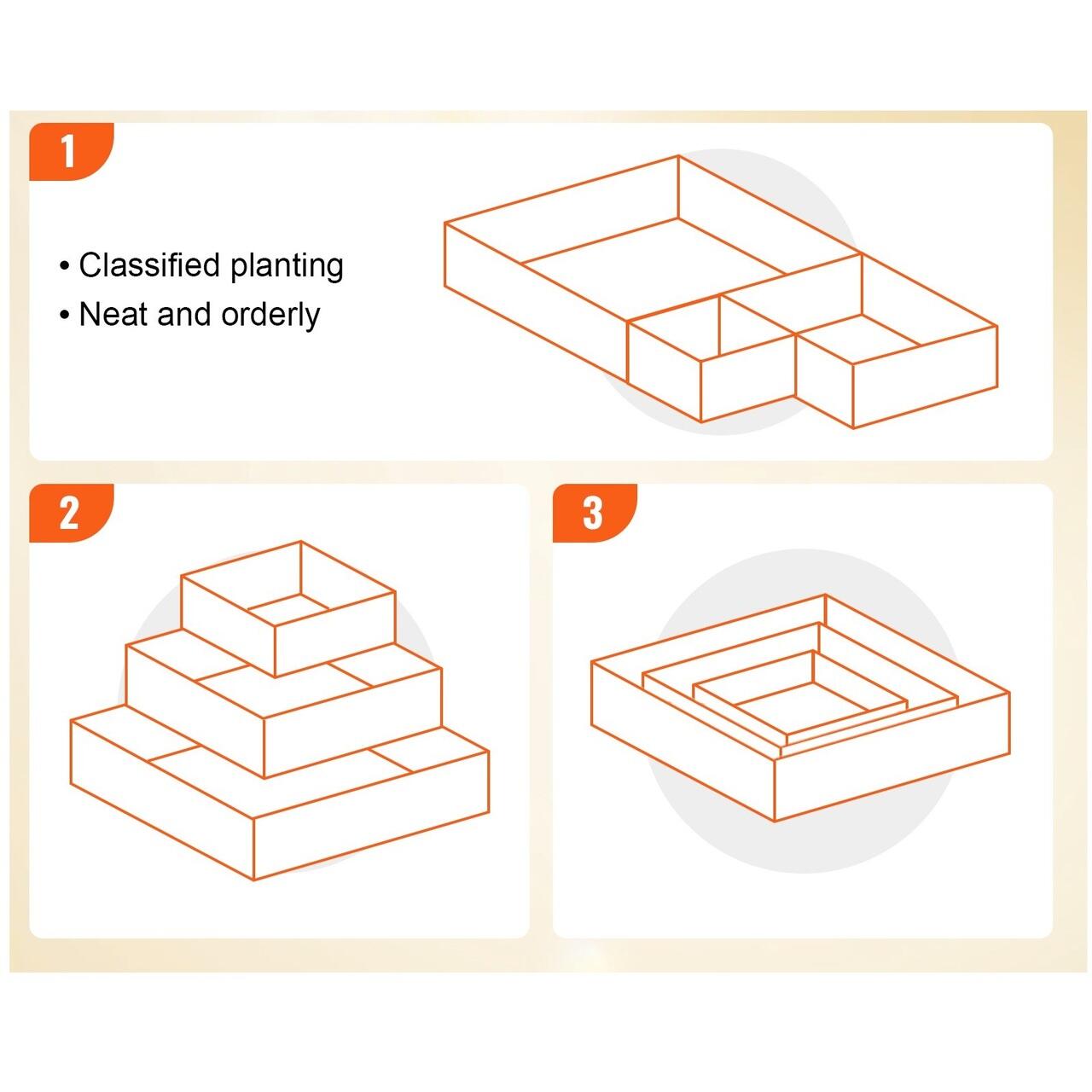 1

• Classified planting
• Neat and orderly

2

3