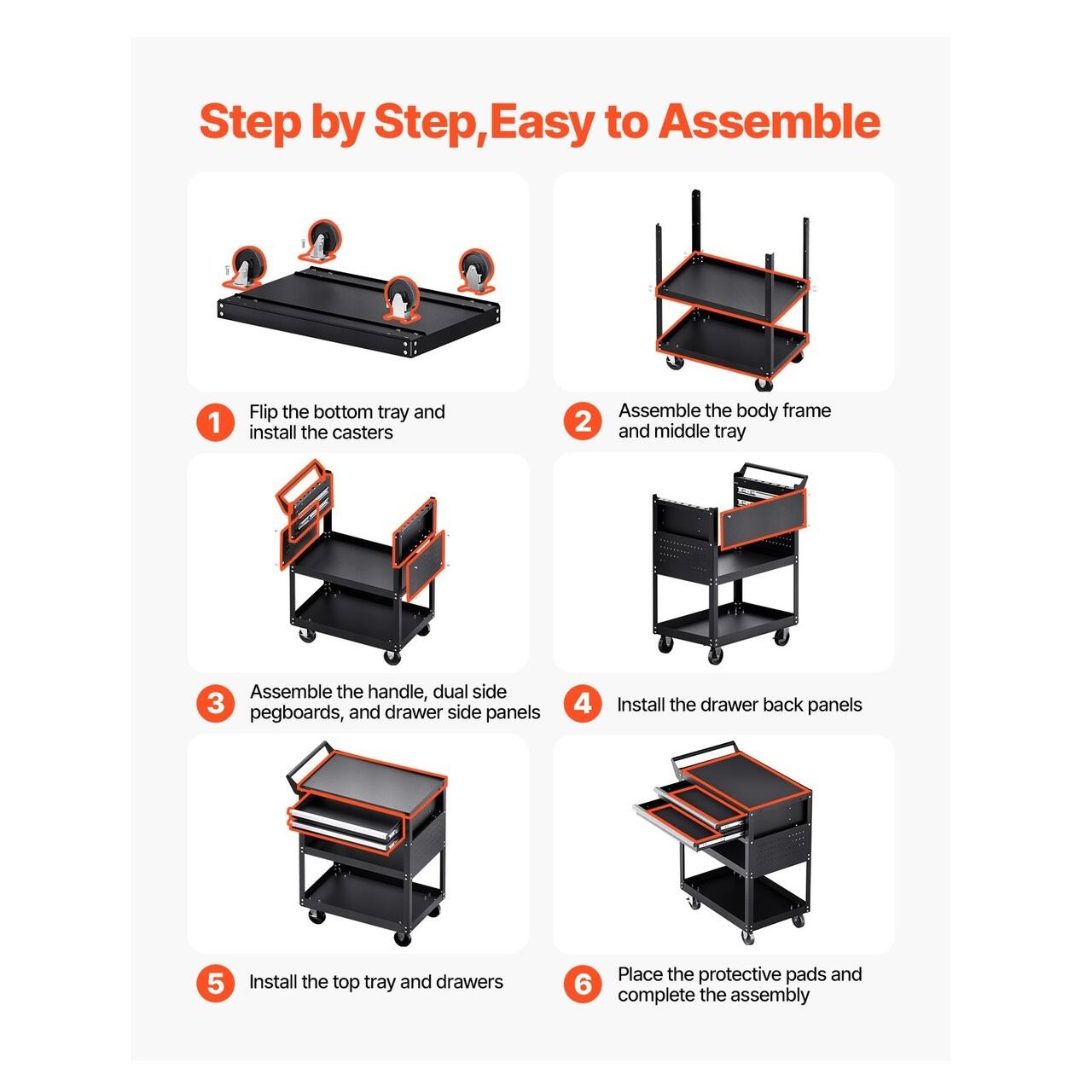 Step by Step,Easy to Assemble

1 Flip the bottom tray and install the casters

2 Assemble the body frame and middle tray

3 Assemble the handle, dual side pegboards, and drawer side panels

4 Install the drawer back panels

5 Install the top tray and drawers

6 Place the protective pads and complete the assembly