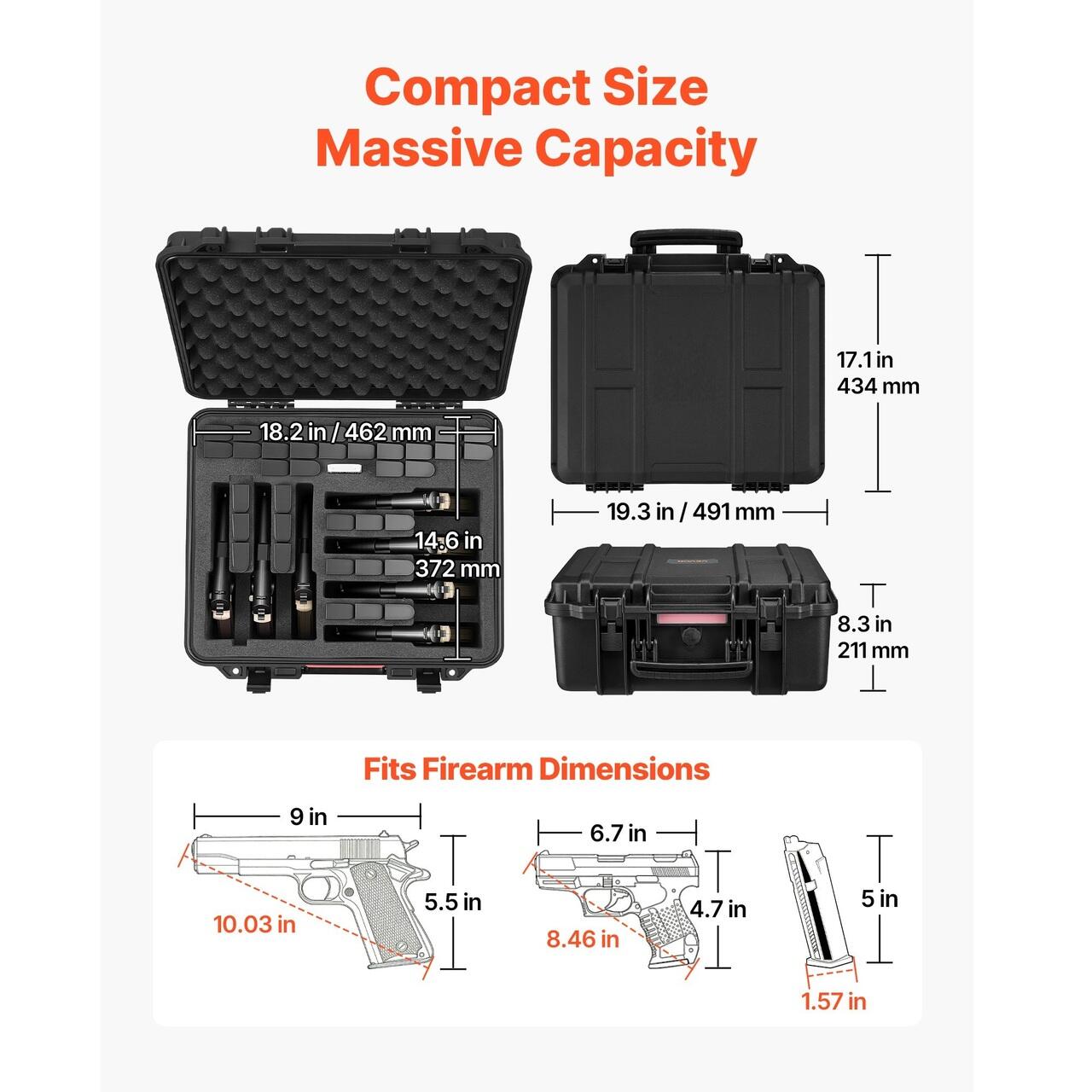 Compact Size
Massive Capacity

18.2 in / 462 mm

14.6 in
372 mm

17.1 in
434 mm

19.3 in / 491 mm

8.3 in
211 mm

Fits Firearm Dimensions

9 in

5.5 in

10.03 in

6.7 in

4.7 in

8.46 in

5 in

1.57 in