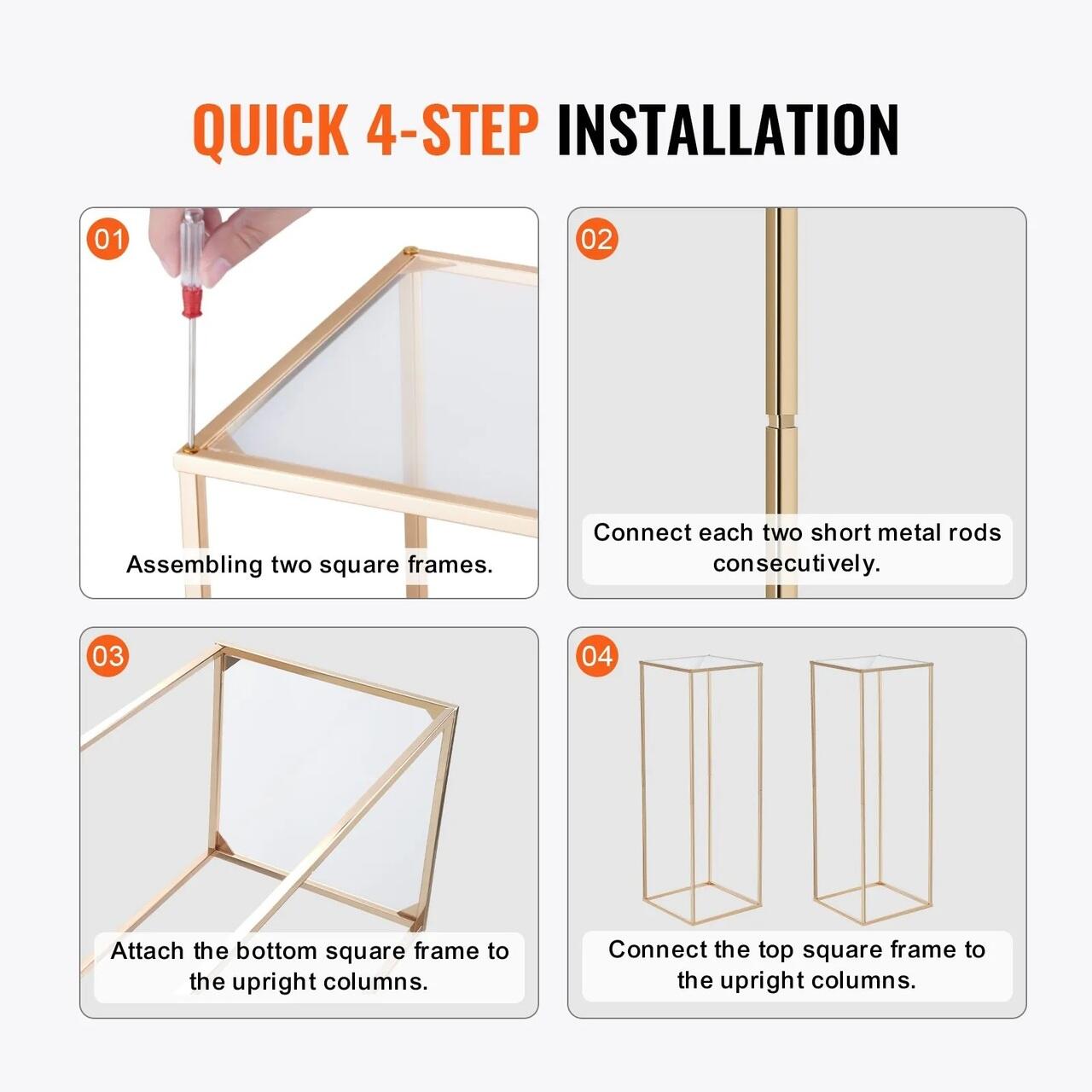 QUICK 4-STEP INSTALLATION

01

Assembling two square frames.

02

Connect each two short metal rods consecutively.

03

Attach the bottom square frame to the upright columns.

04

Connect the top square frame to the upright columns.