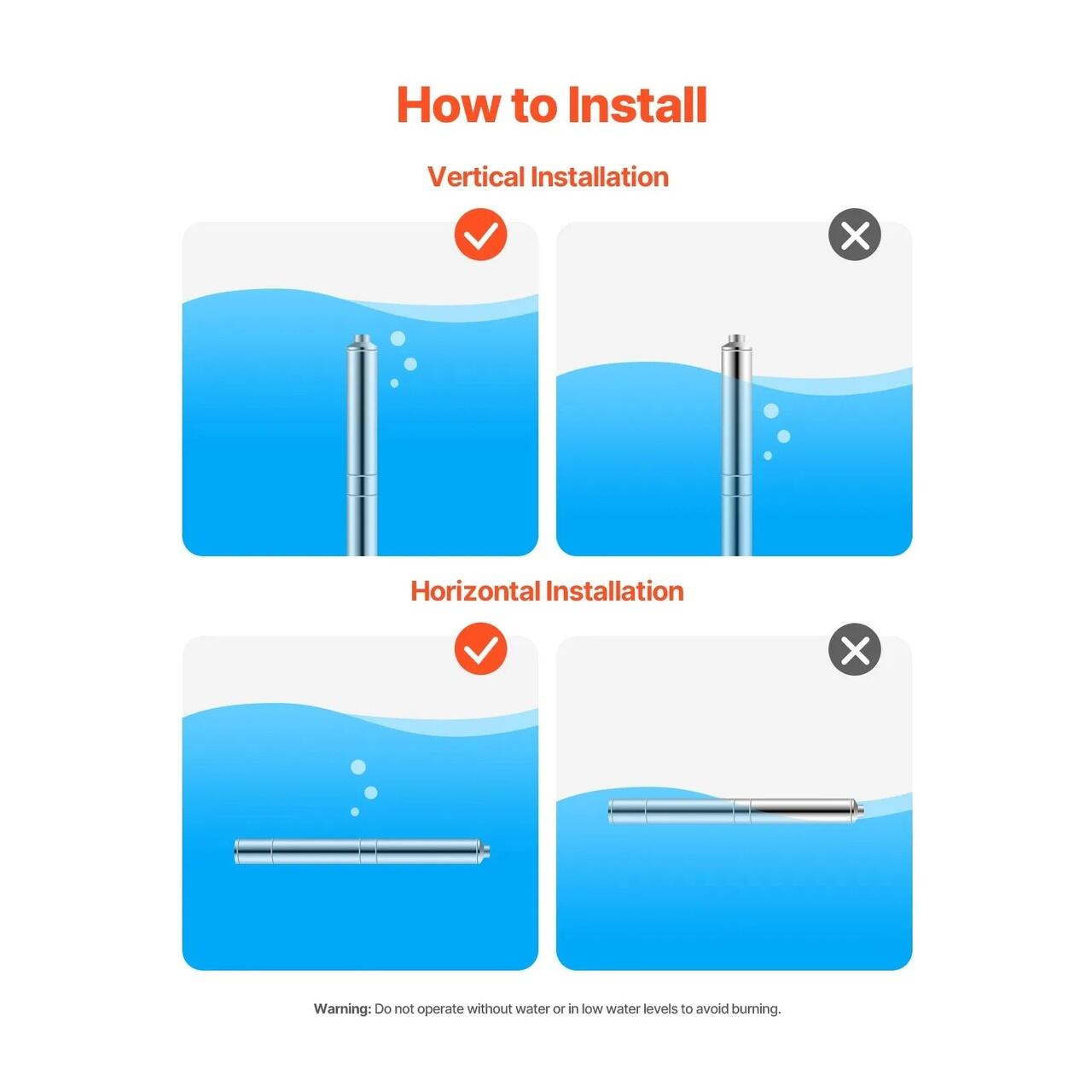 How to Install

Vertical Installation

Horizontal Installation

Warning: Do not operate without water or in low water levels to avoid burning.