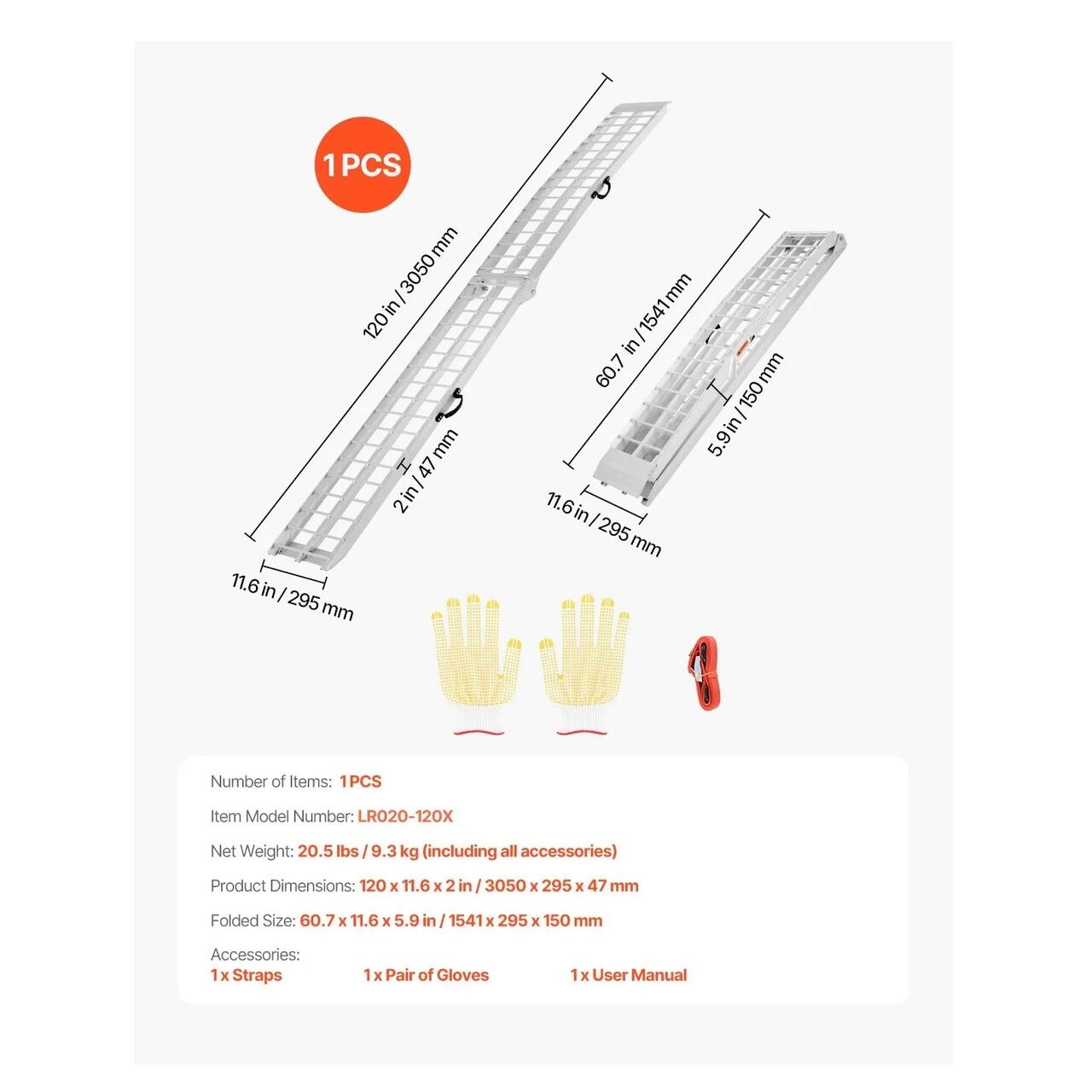 1 PCS

120 in / 3050 mm

2 in / 47 mm

11.6 in / 295 mm

60.7 in / 1541 mm

5.9 in / 150 mm

11.6 in / 295 mm

Number of Items: 1 PCS

Item Model Number: LR020-120X

Net Weight: 20.5 lbs / 9.3 kg (including all accessories)

Product Dimensions: 120 x 11.6 x 2 in / 3050 x 295 x 47 mm

Folded Size: 60.7 x 11.6 x 5.9 in / 1541 x 295 x 150 mm

Accessories:
1 x Straps 1 x Pair of Gloves 1 x User Manual