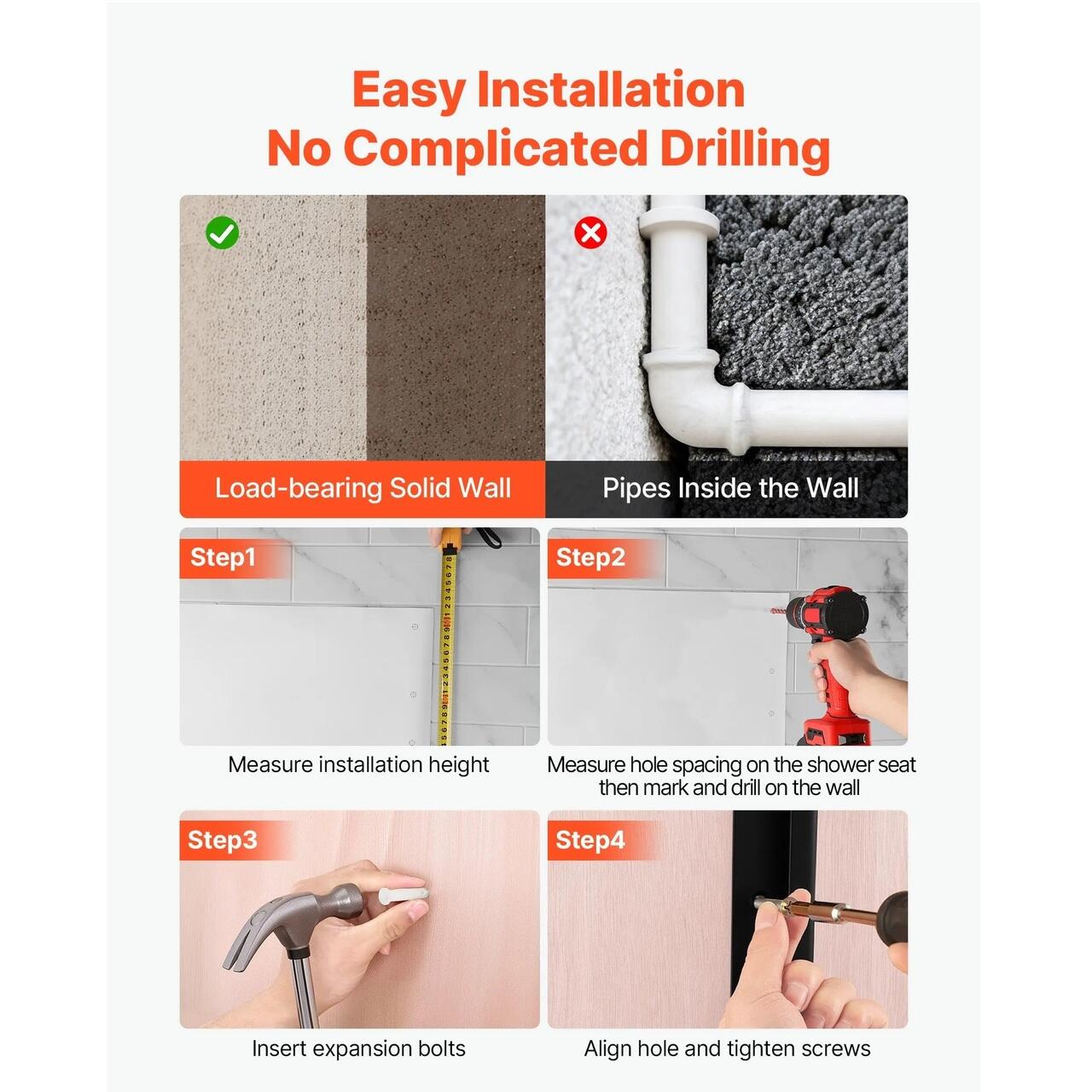 Easy Installation
No Complicated Drilling

Load-bearing Solid Wall

Pipes Inside the Wall

Step1

Measure installation height

Step2

Measure hole spacing on the shower seat then mark and drill on the wall

Step3

Insert expansion bolts

Step4

Align hole and tighten screws