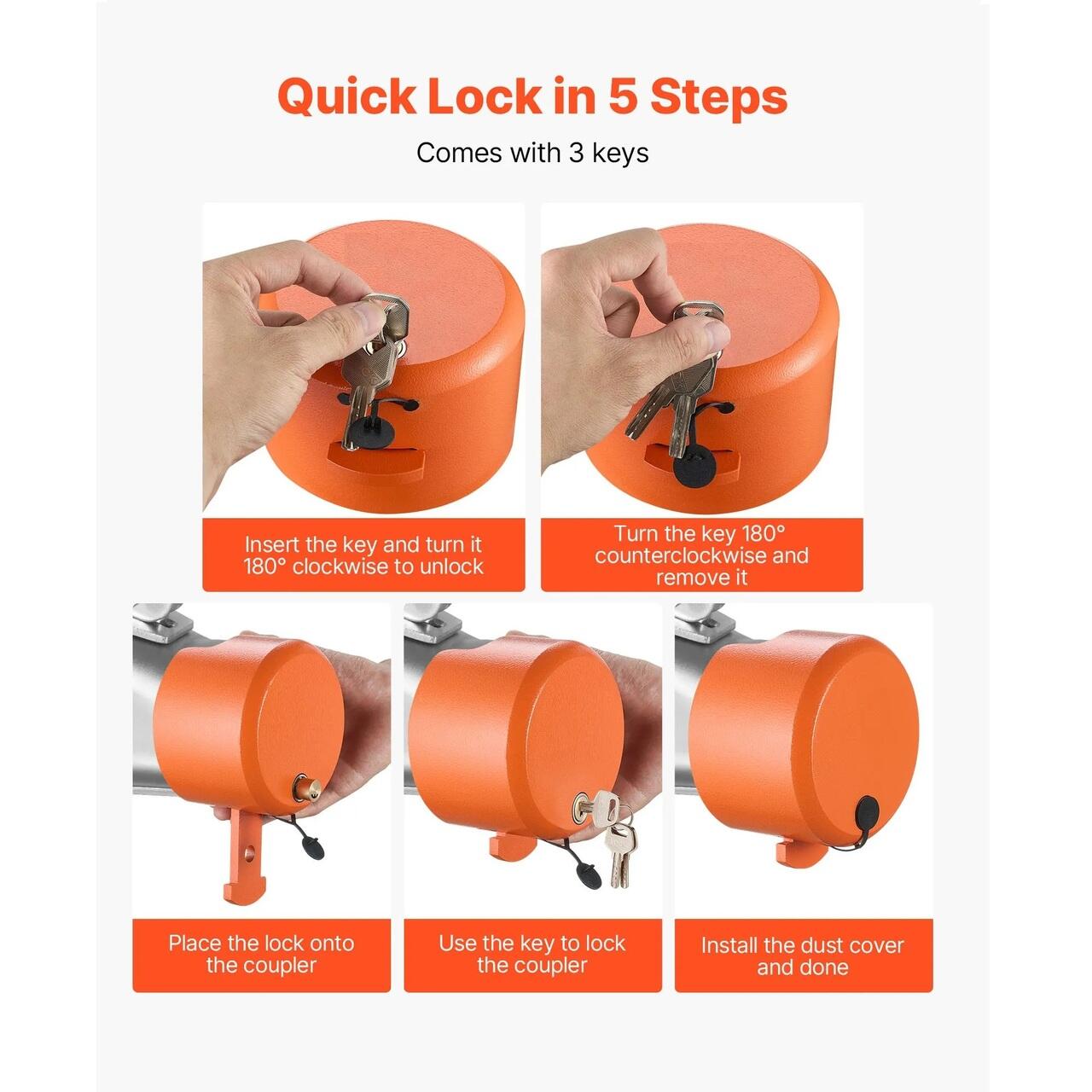 Quick Lock in 5 Steps

Comes with 3 keys

Insert the key and turn it 180° clockwise to unlock

Turn the key 180° counterclockwise and remove it

Place the lock onto the coupler

Use the key to lock the coupler

Install the dust cover and done