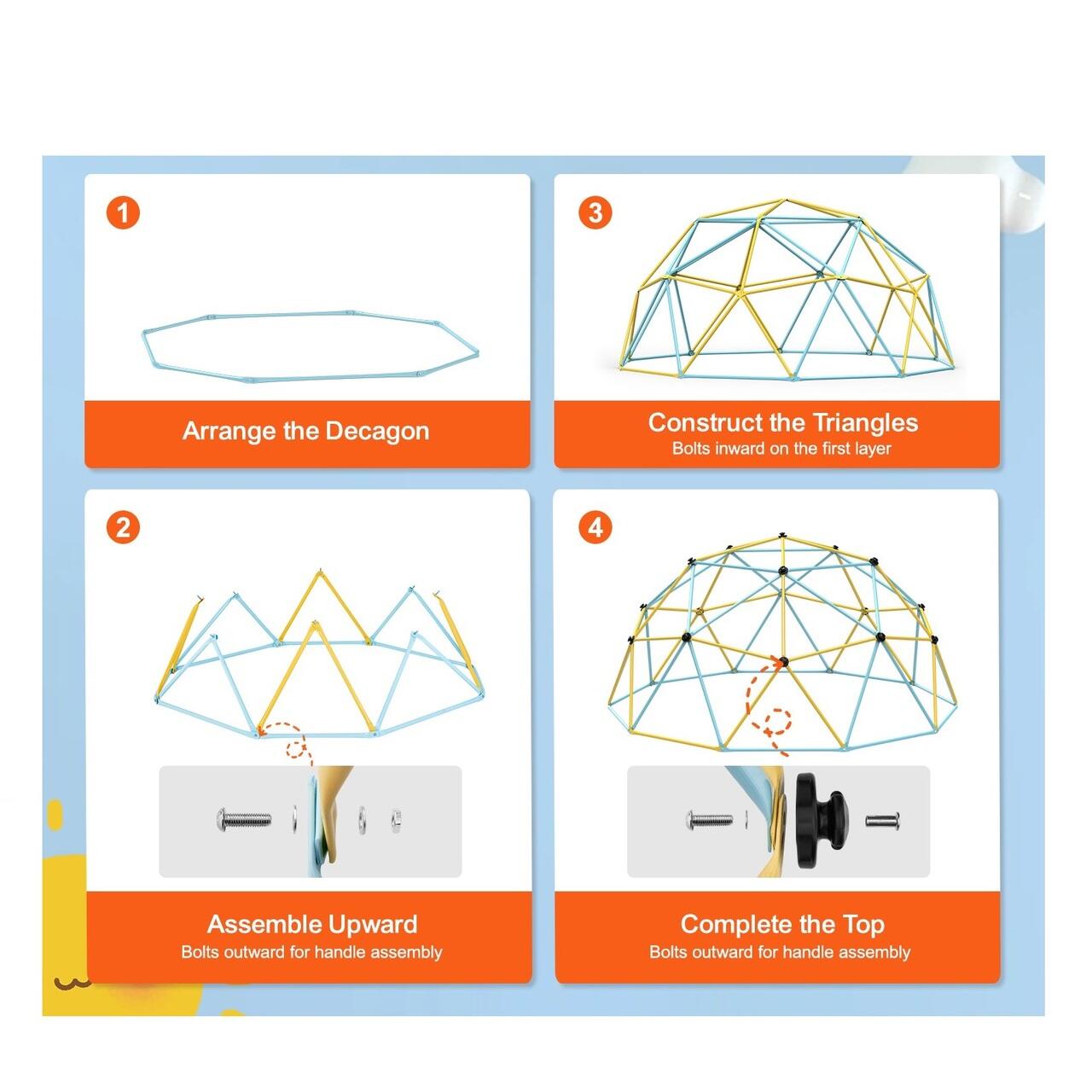 1

Arrange the Decagon

3

Construct the Triangles
Bolts inward on the first layer

2

Assemble Upward
Bolts outward for handle assembly

4

Complete the Top
Bolts outward for handle assembly