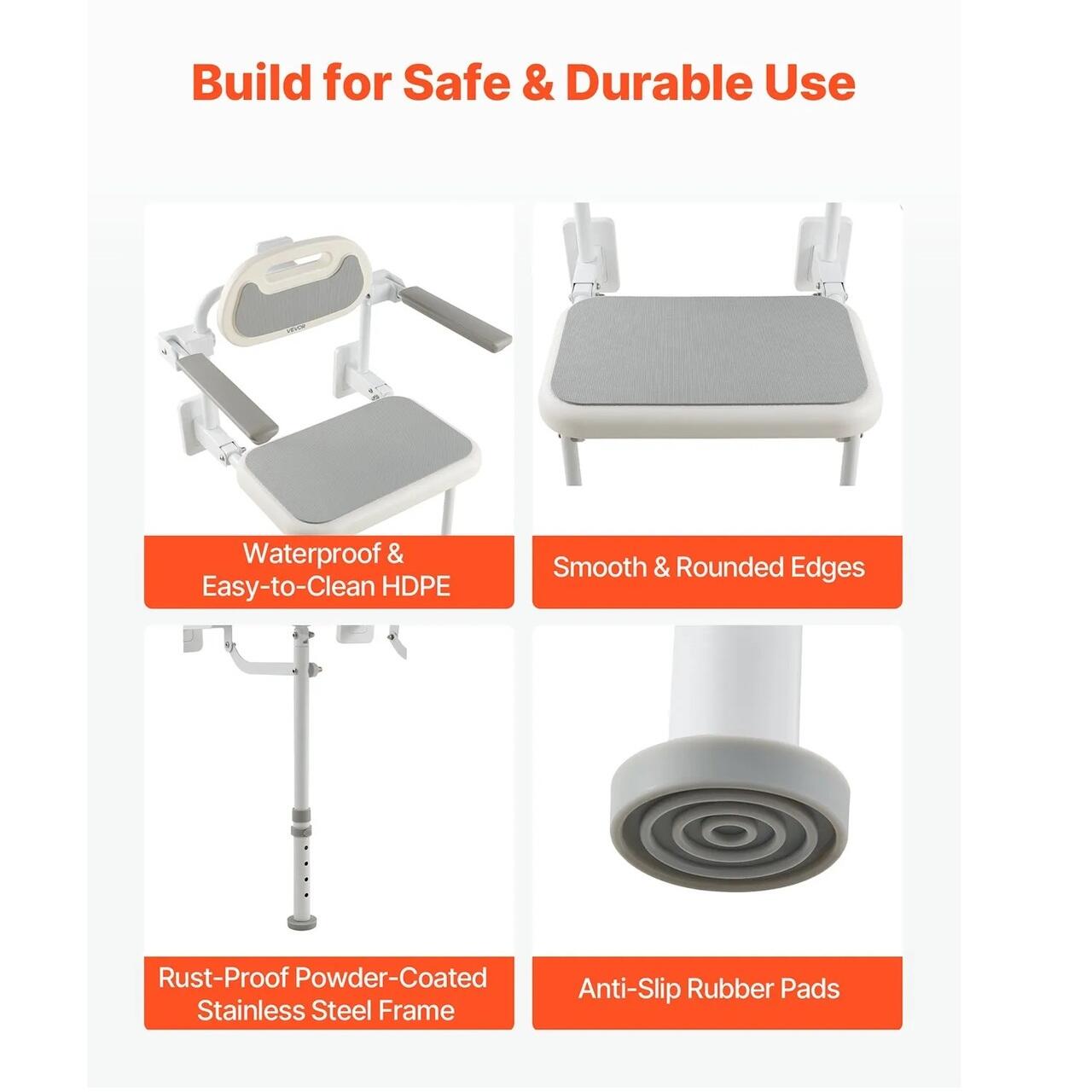 Build for Safe & Durable Use

VEVOR

Waterproof & Easy-to-Clean HDPE

Smooth & Rounded Edges

Rust-Proof Powder-Coated Stainless Steel Frame

Anti-Slip Rubber Pads