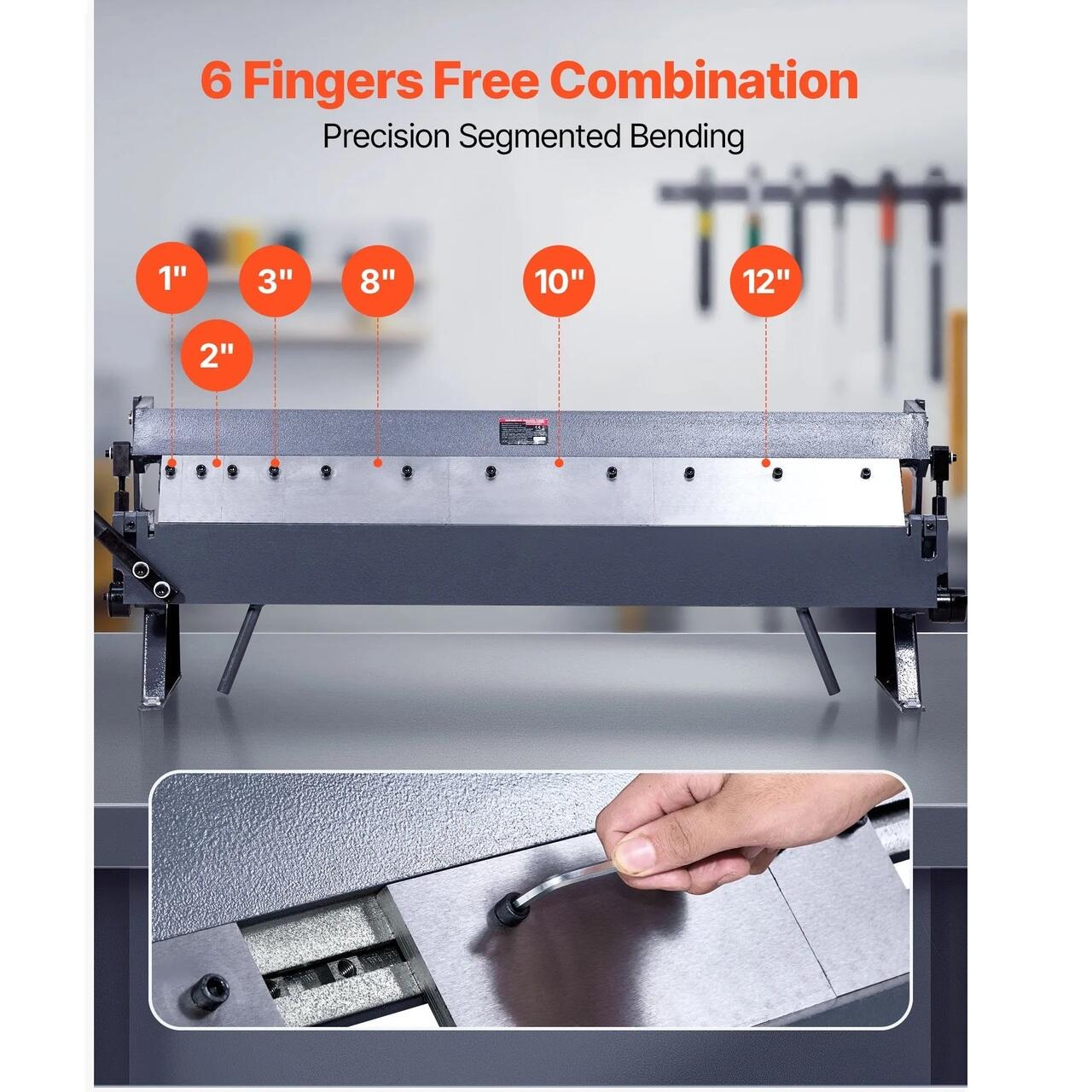 6 Fingers Free Combination

Precision Segmented Bending

1"

2"

3"

8"

10"

12"