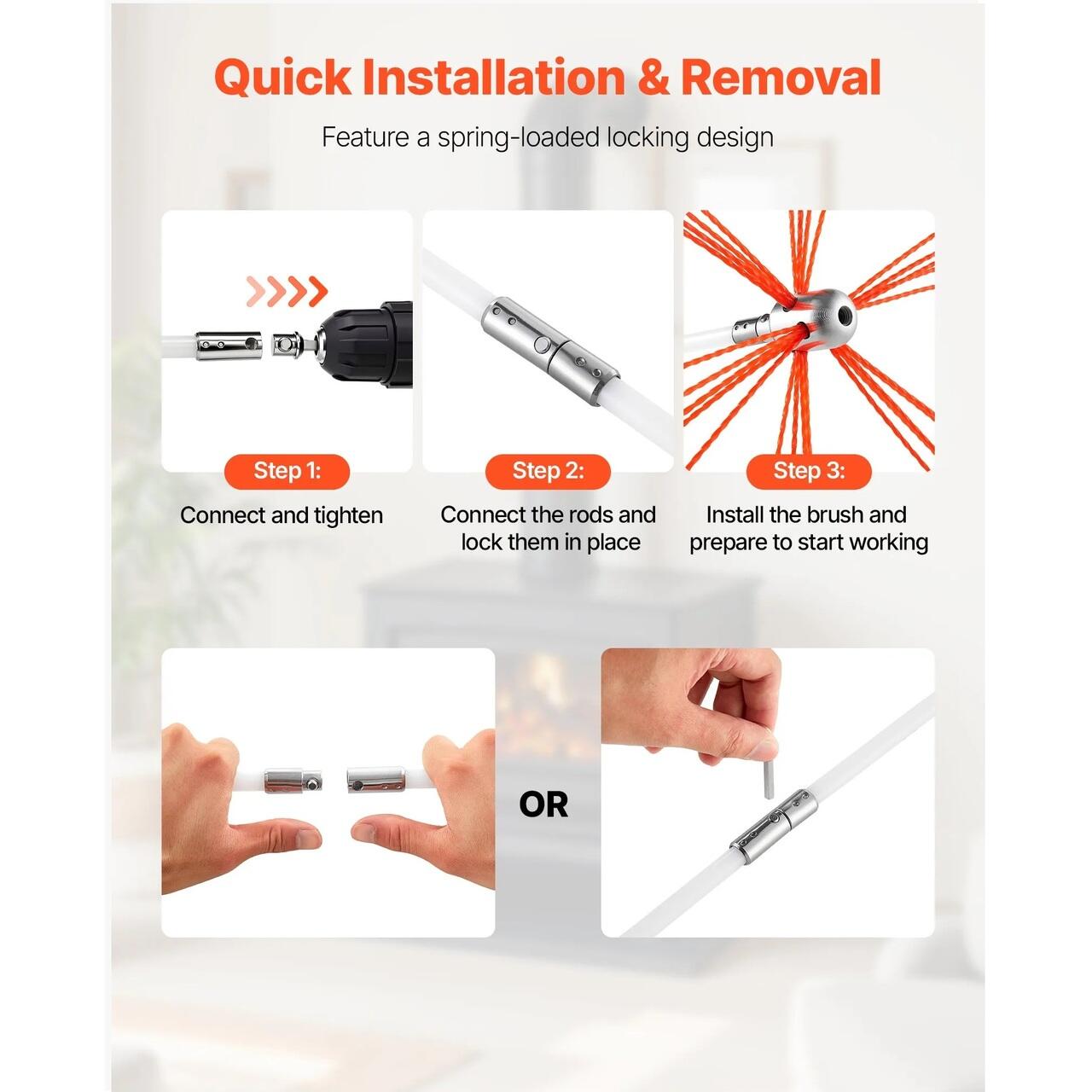 Quick Installation & Removal

Feature a spring-loaded locking design

Step 1:

Connect and tighten

Step 2:

Connect the rods and lock them in place

Step 3:

Install the brush and prepare to start working

OR