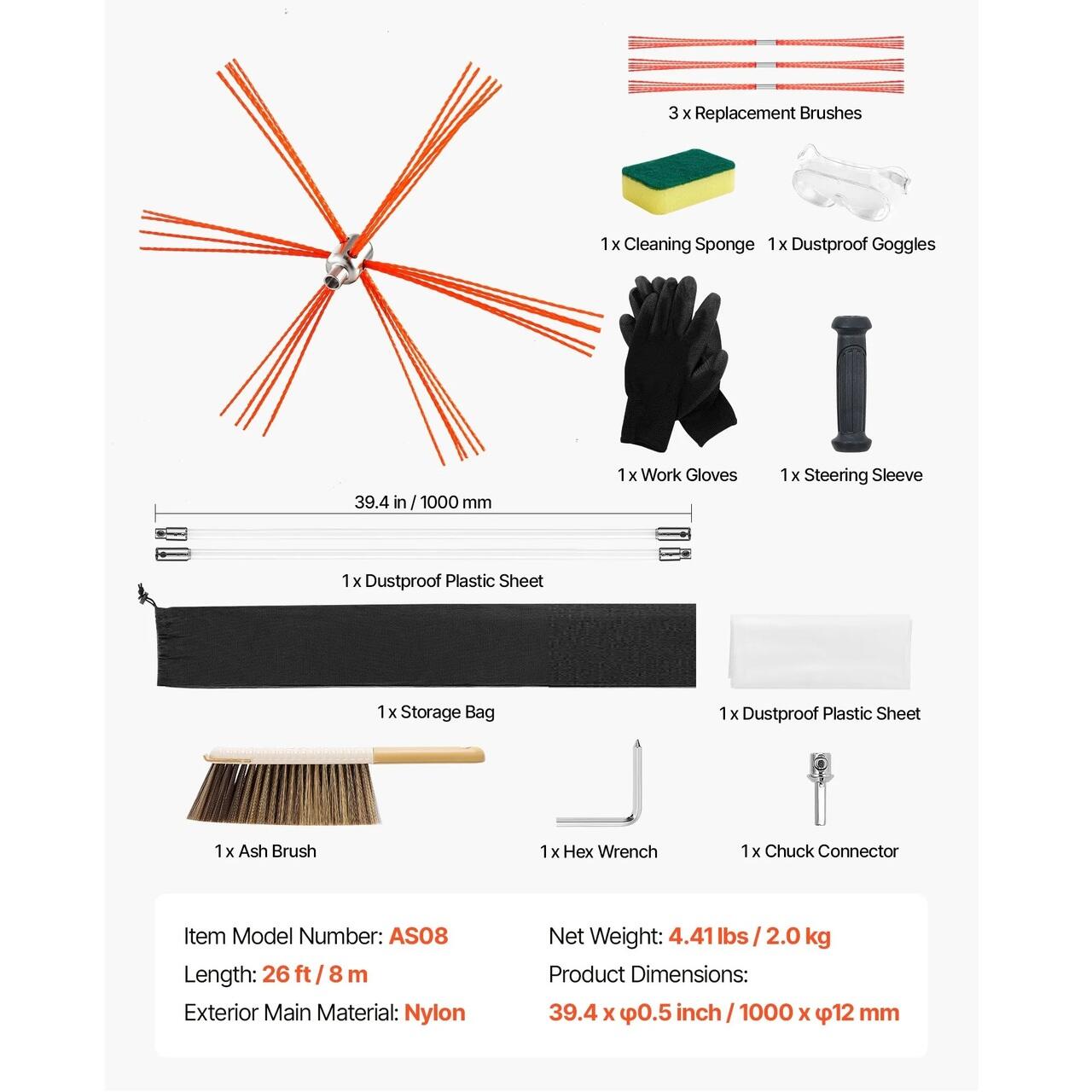 3 x Replacement Brushes

1 x Cleaning Sponge

1 x Dustproof Goggles

1 x Work Gloves

1 x Steering Sleeve

39.4 in / 1000 mm

1 x Dustproof Plastic Sheet

1 x Storage Bag

1 x Dustproof Plastic Sheet

1 x Ash Brush

1 x Hex Wrench

1 x Chuck Connector

Item Model Number: AS08

Length: 26 ft / 8 m

Exterior Main Material: Nylon

Net Weight: 4.41 lbs / 2.0 kg

Product Dimensions:

39.4 x φ0.5 inch / 1000 x φ12 mm