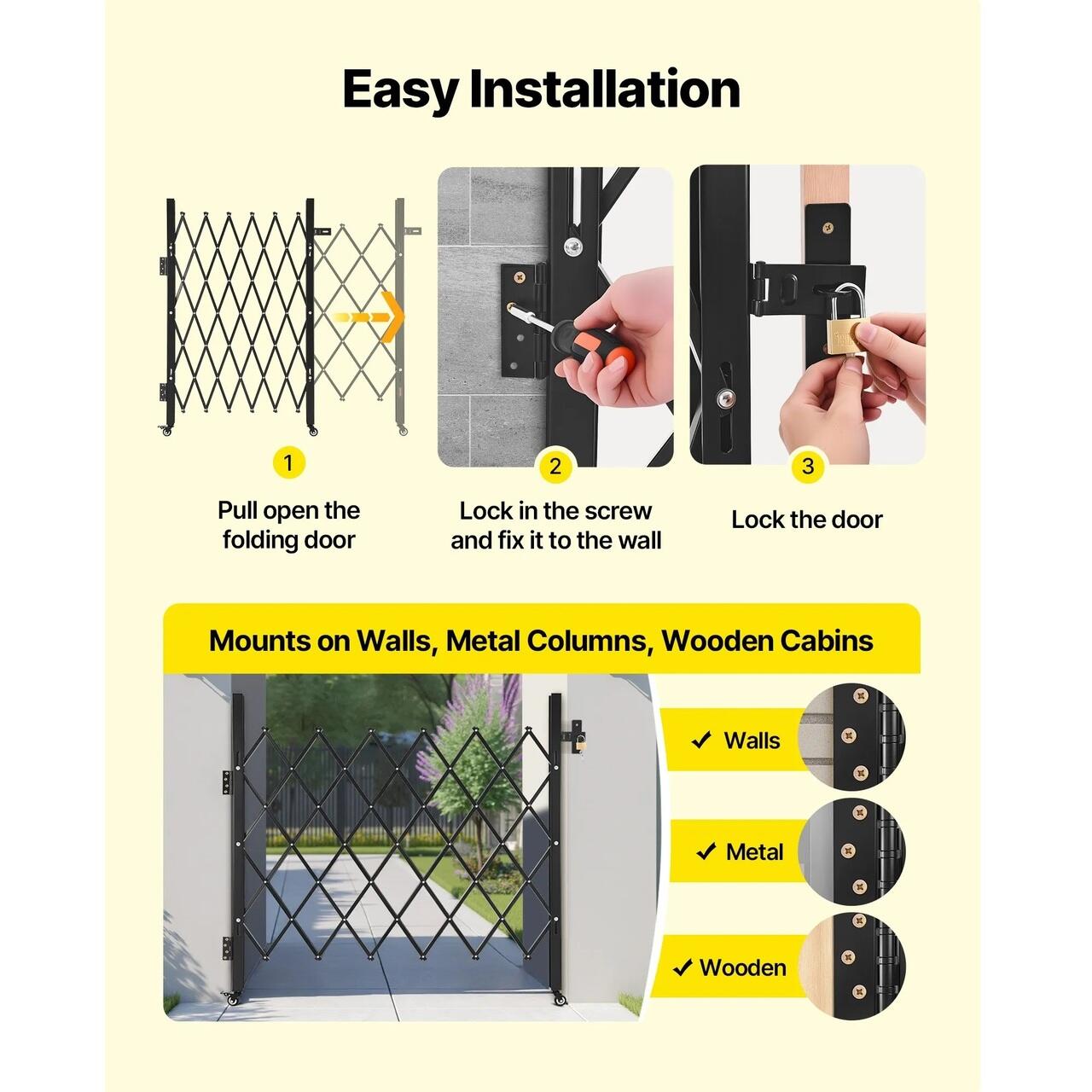 Easy Installation

1
Pull open the folding door

2
Lock in the screw and fix it to the wall

3
Lock the door

Mounts on Walls, Metal Columns, Wooden Cabins

✓ Walls

✓ Metal

✓ Wooden