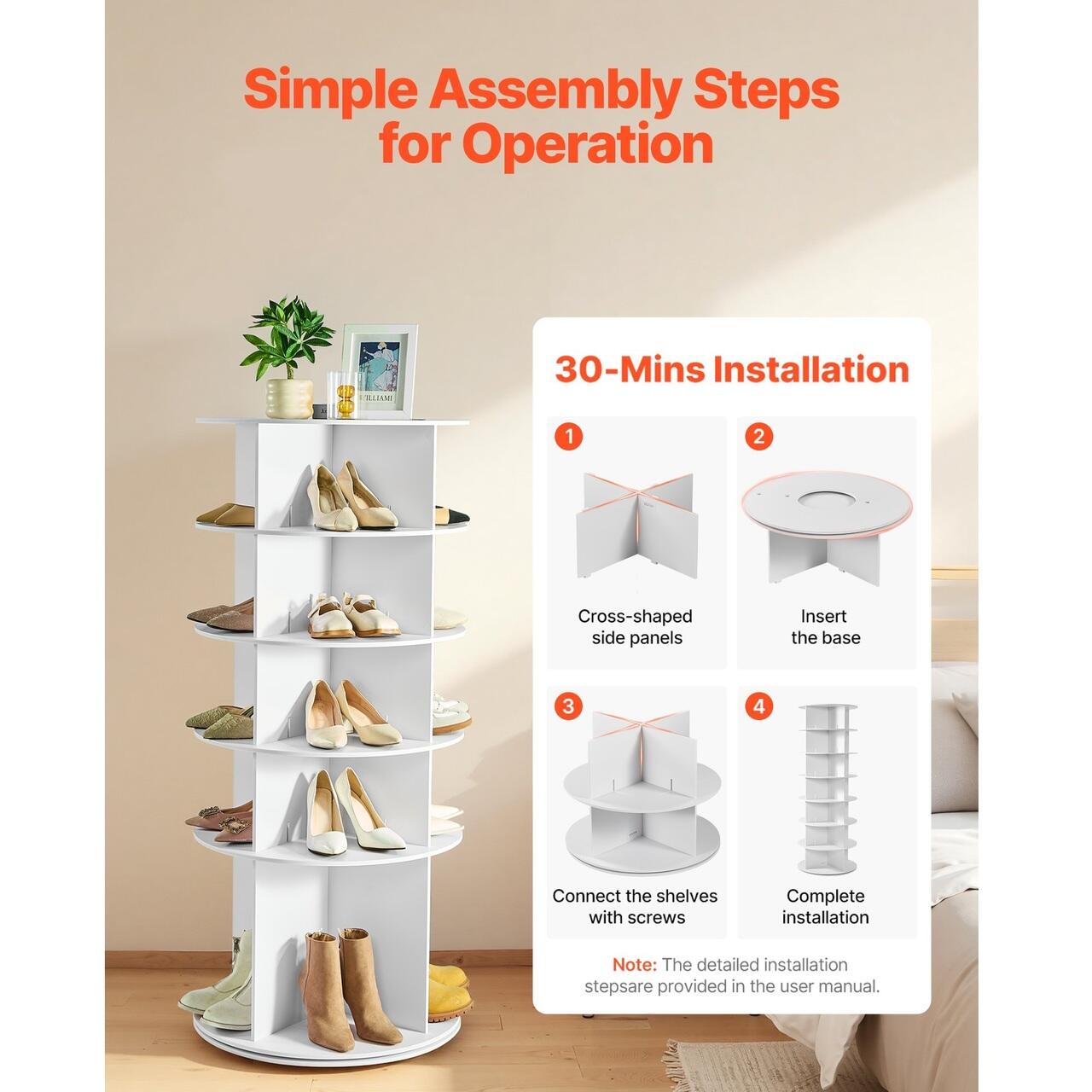 Simple Assembly Steps for Operation

WILLIAMI

30-Mins Installation

1
Cross-shaped side panels

2
Insert the base

3
Connect the shelves with screws

4
Complete installation

Note: The detailed installation stepsare provided in the user manual.