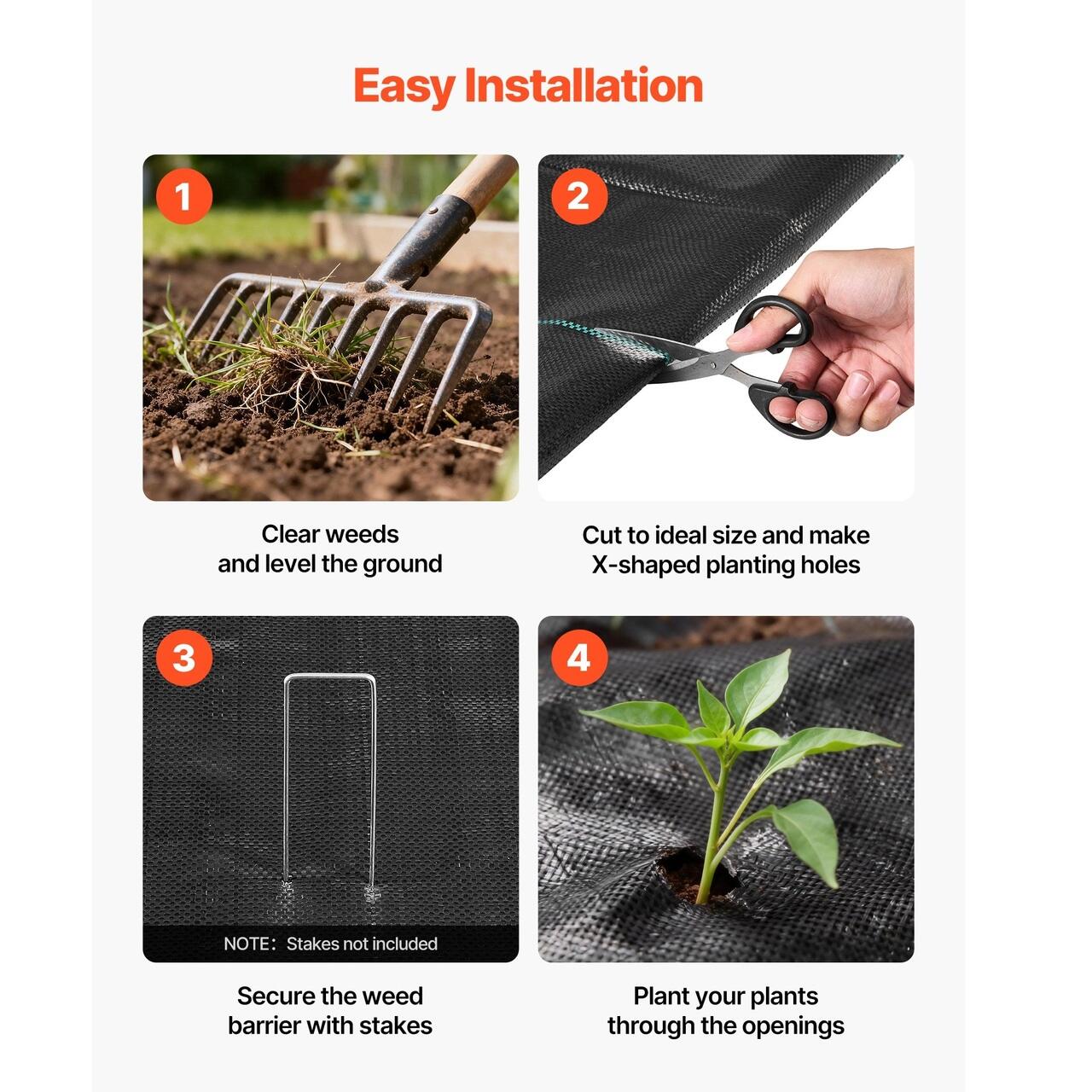 Easy Installation

1

Clear weeds and level the ground

2

Cut to ideal size and make X-shaped planting holes

3

NOTE: Stakes not included

Secure the weed barrier with stakes

4

Plant your plants through the openings