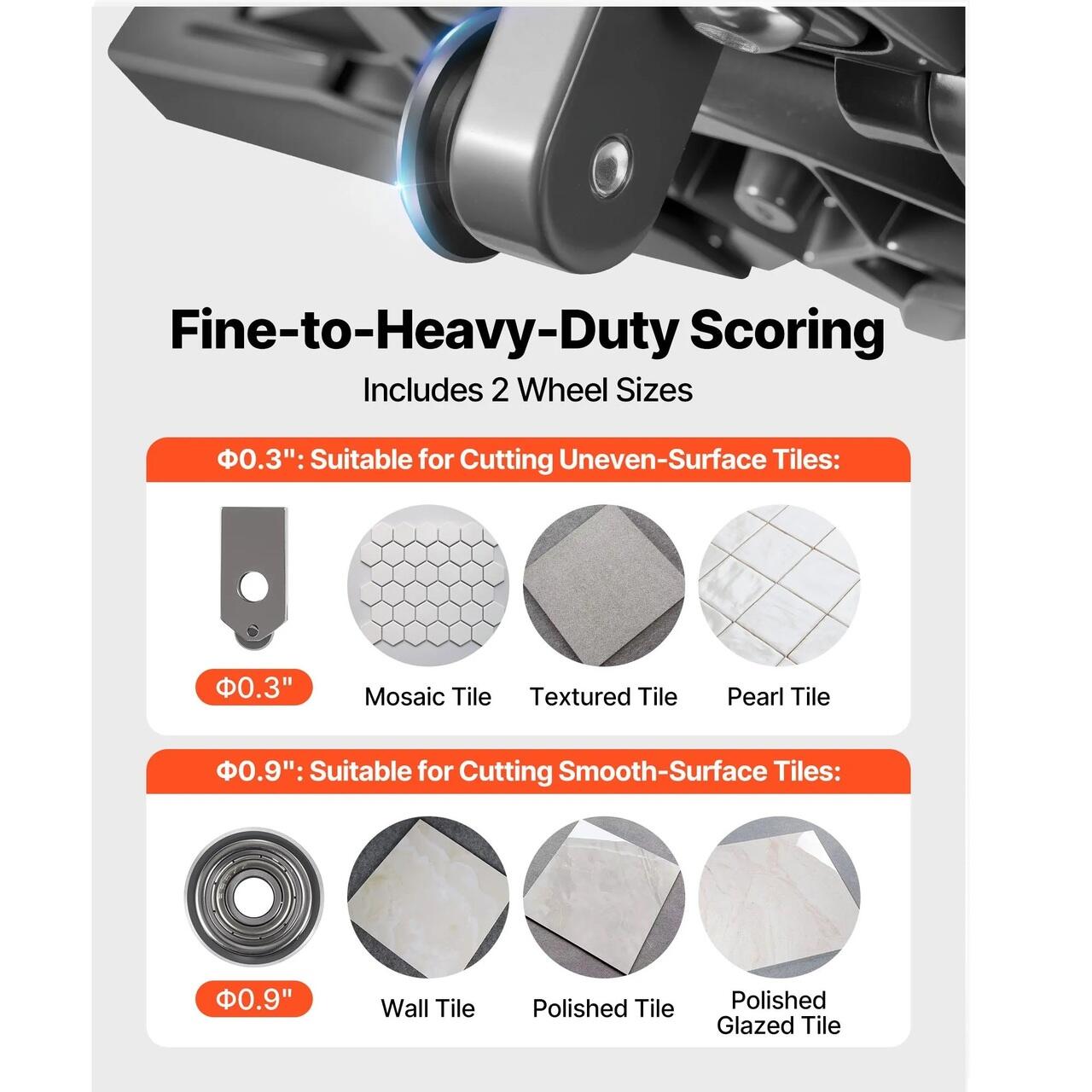 Fine-to-Heavy-Duty Scoring

Includes 2 Wheel Sizes

Φ0.3": Suitable for Cutting Uneven-Surface Tiles:

Φ0.3"

Mosaic Tile

Textured Tile

Pearl Tile

Φ0.9": Suitable for Cutting Smooth-Surface Tiles:

Φ0.9"

Wall Tile

Polished Tile

Polished Glazed Tile