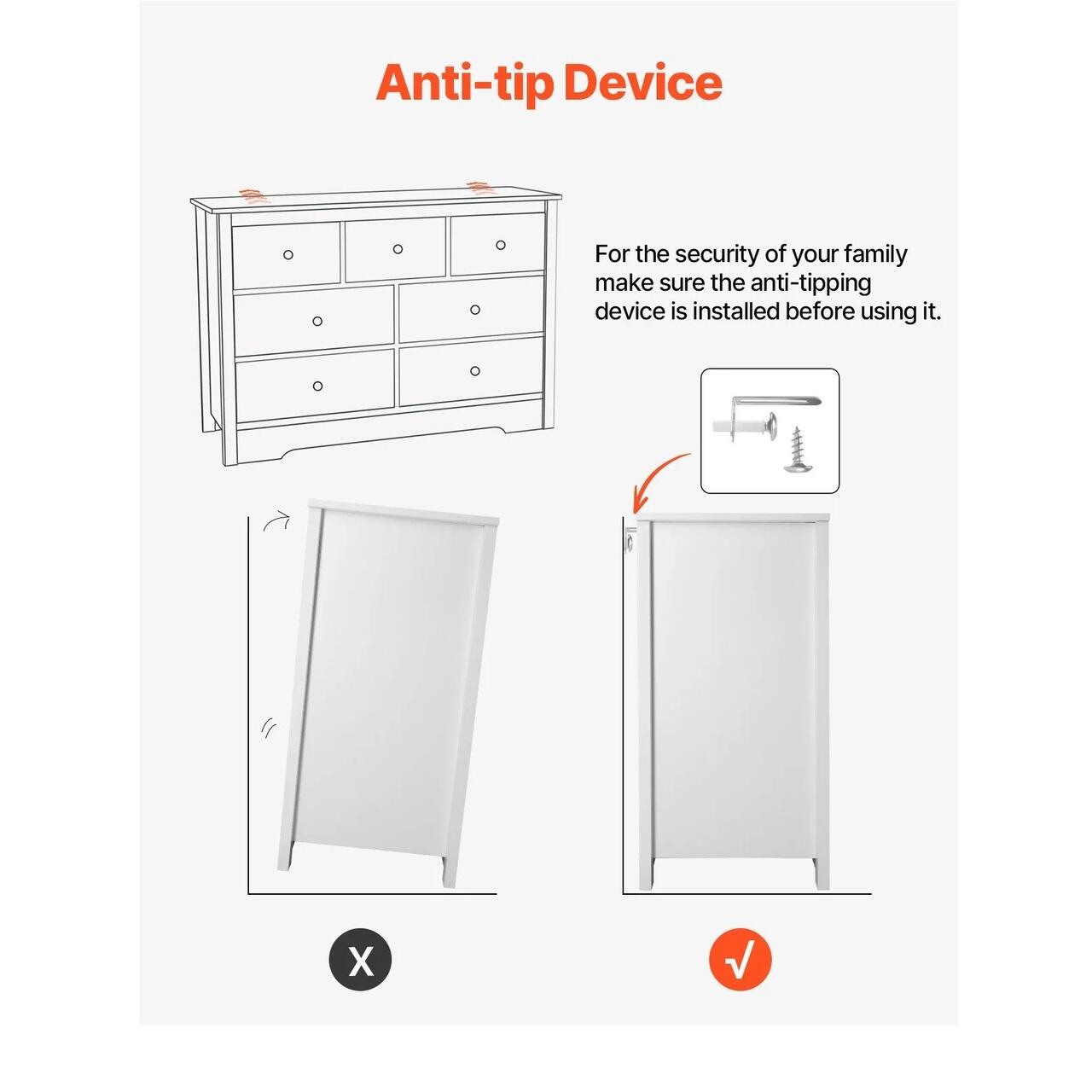 Anti-tip Device

For the security of your family make sure the anti-tipping device is installed before using it.

X

√