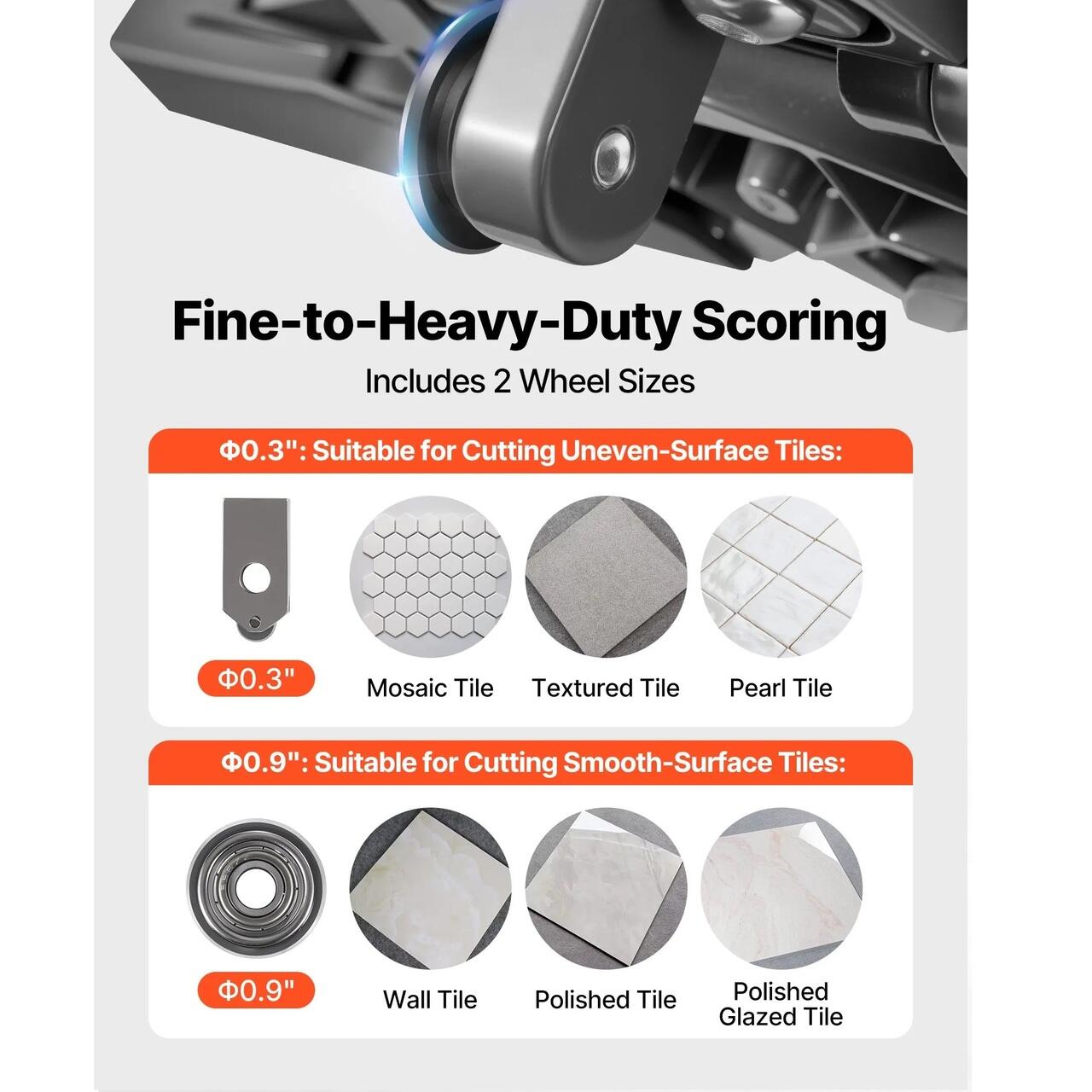 Fine-to-Heavy-Duty Scoring

Includes 2 Wheel Sizes

Φ0.3": Suitable for Cutting Uneven-Surface Tiles:

Φ0.3"

Mosaic Tile

Textured Tile

Pearl Tile

Φ0.9": Suitable for Cutting Smooth-Surface Tiles:

Φ0.9"

Wall Tile

Polished Tile

Polished Glazed Tile