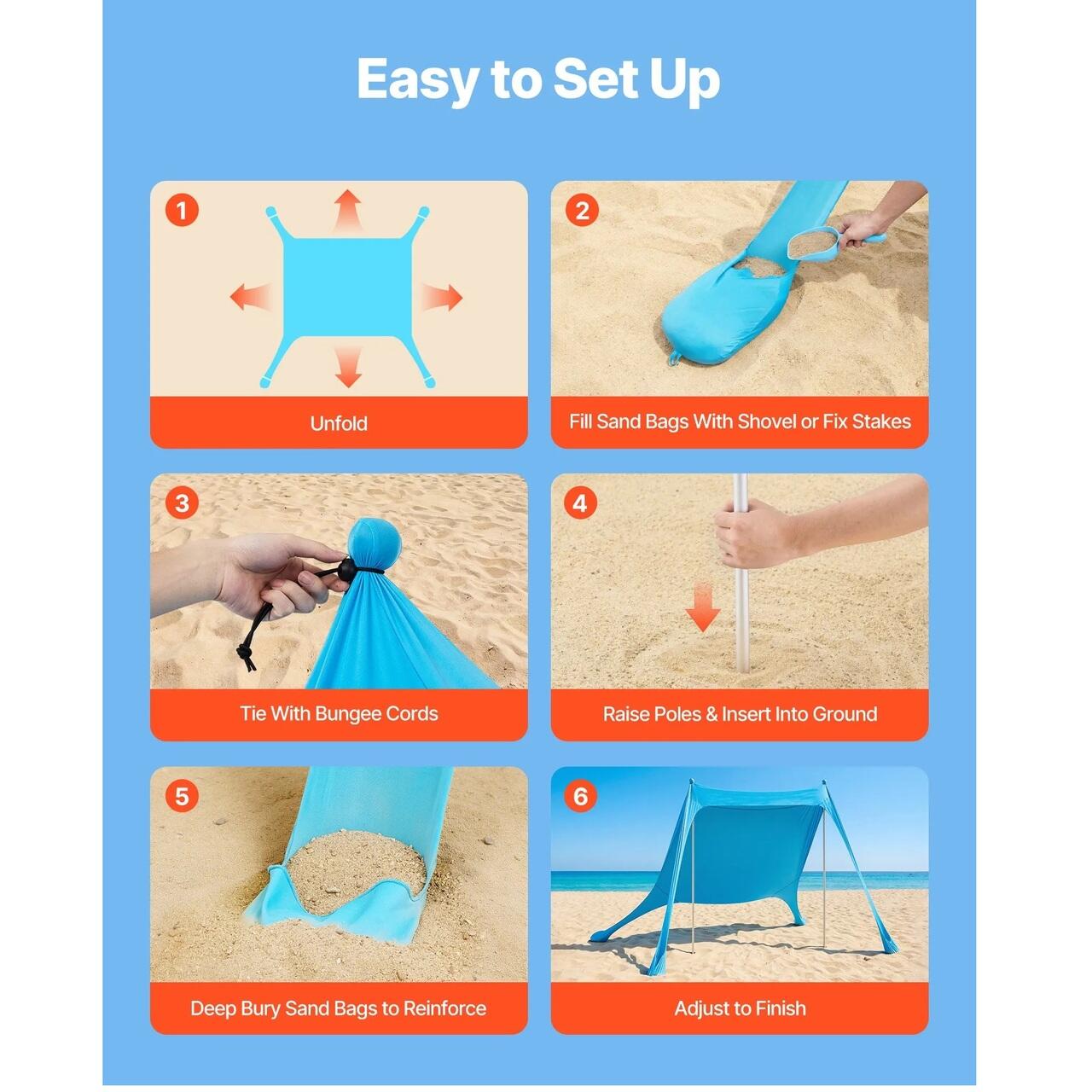 Easy to Set Up

1

Unfold

2

Fill Sand Bags With Shovel or Fix Stakes

3

Tie With Bungee Cords

4

Raise Poles & Insert Into Ground

5

Deep Bury Sand Bags to Reinforce

6

Adjust to Finish